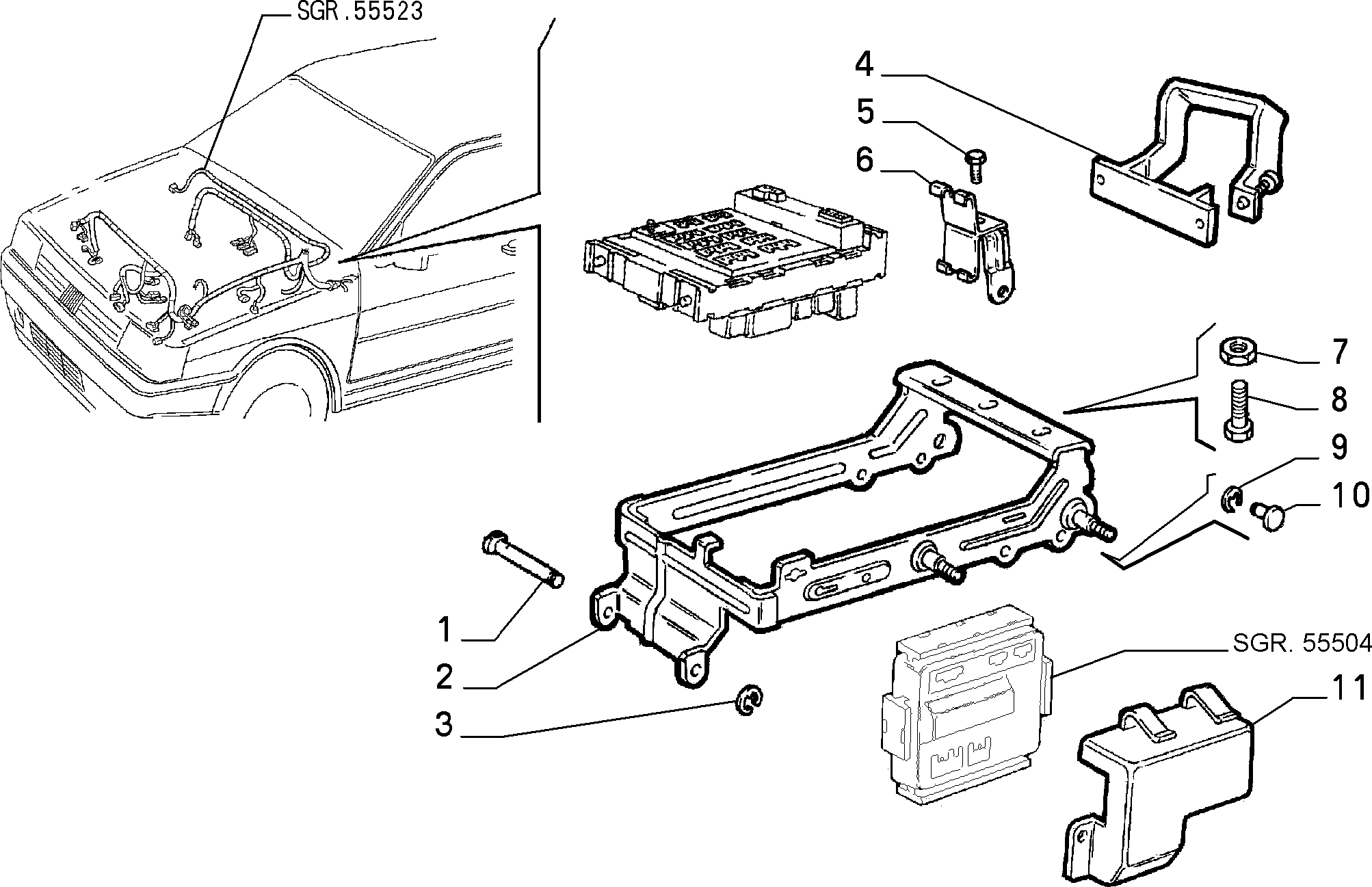 SGR.55523

4

5

6

7

8

9

10

1

2

3

SGR. 55504

11