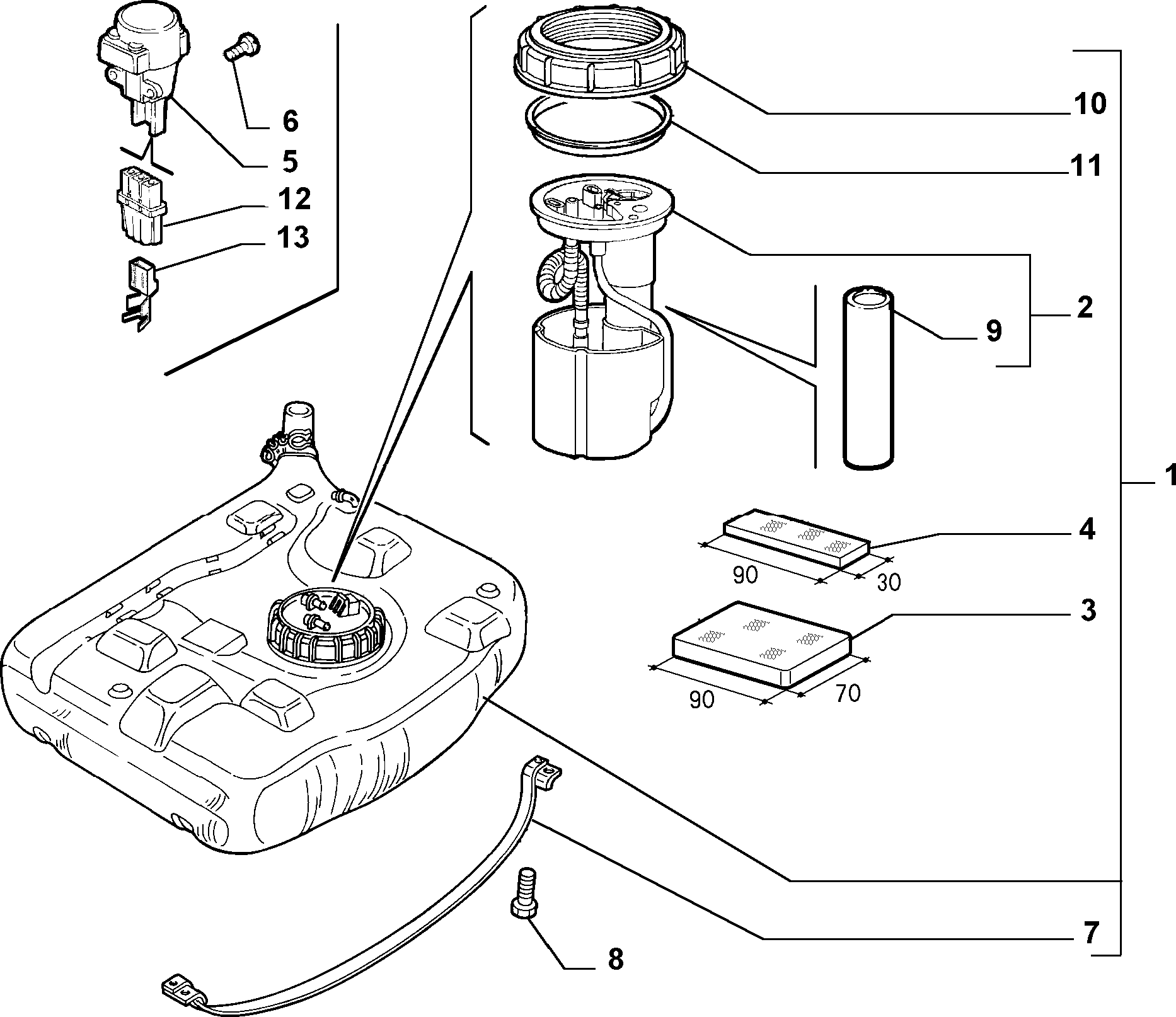 6
5
12
13
10
11
2
9
1
4
90
30
3
90
70
7
8