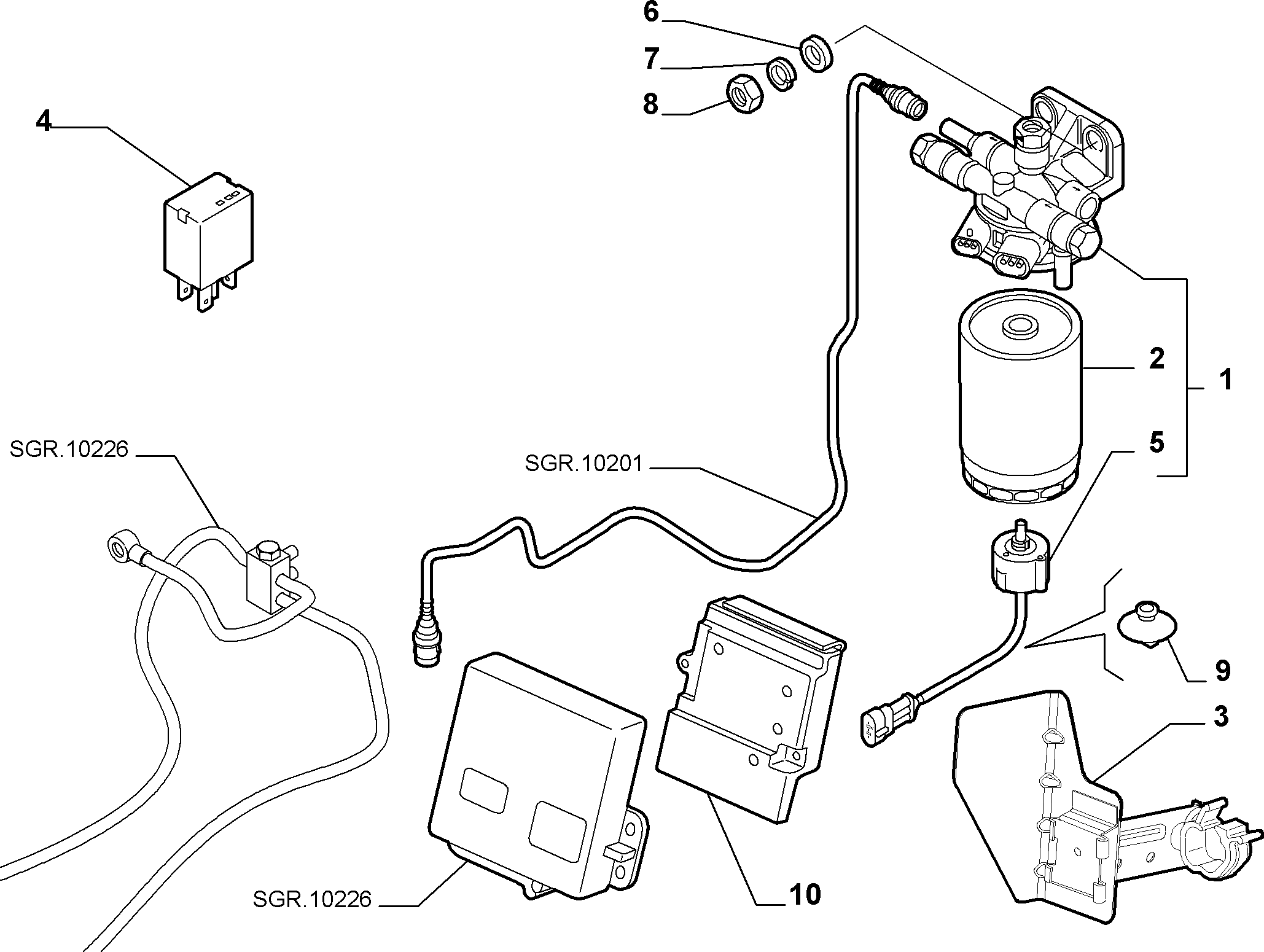 6
7
8
4
2
1
5
SGR.10226
SGR.10201
9
3
SGR.10226
10