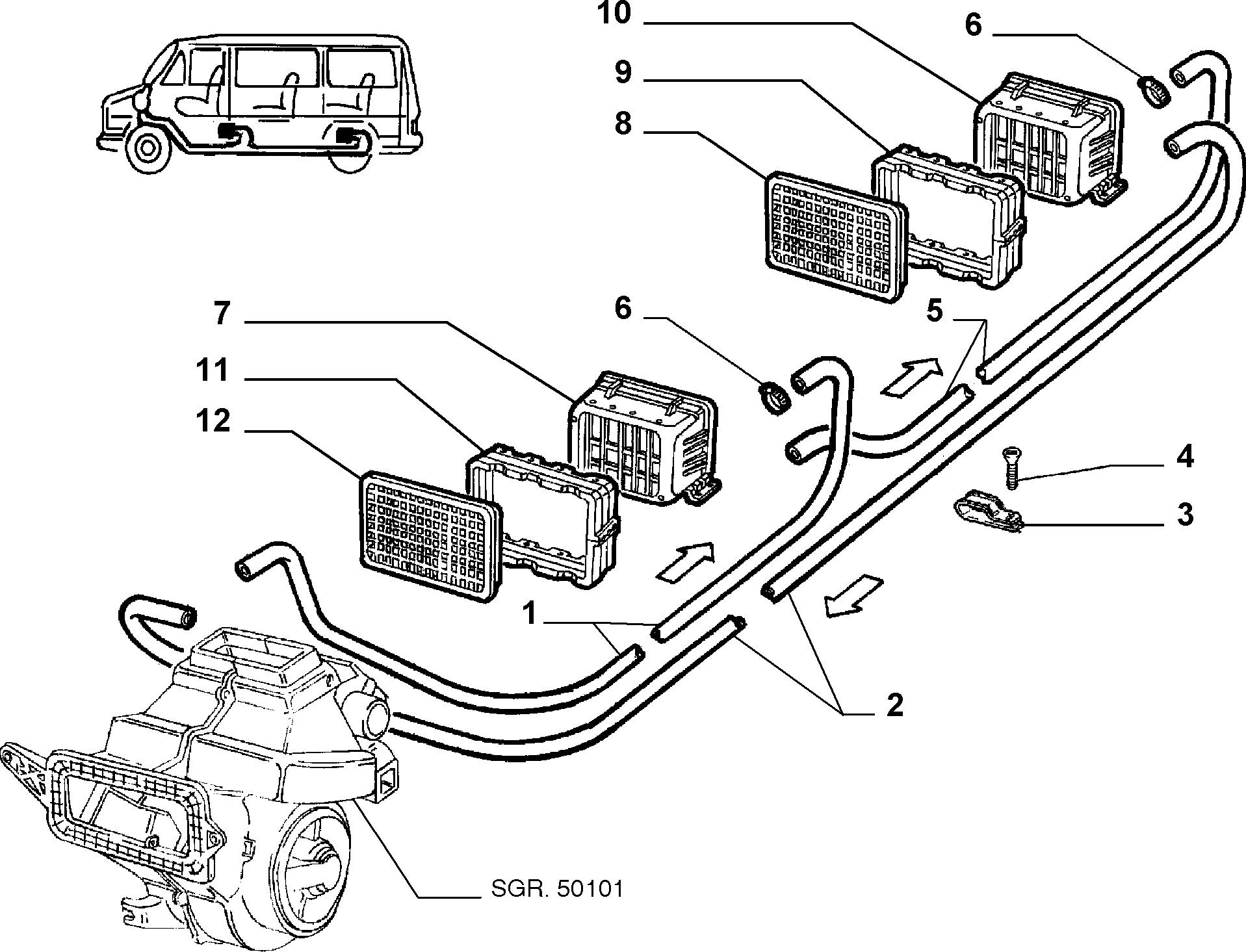 10
6
9
8
7
6
5
11
12
4
3
1
2
SGR. 50101