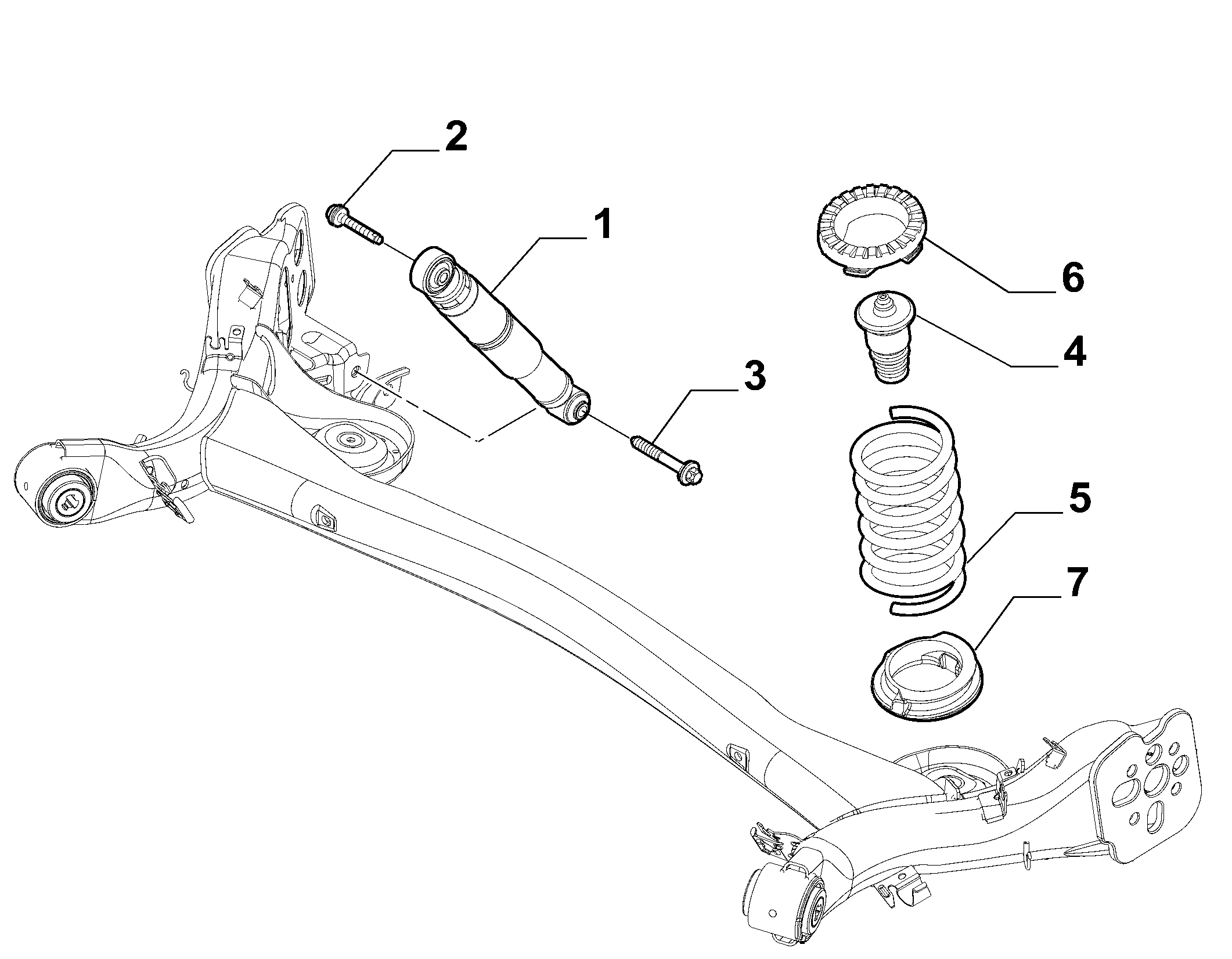 2
1
6
4
3
5
7