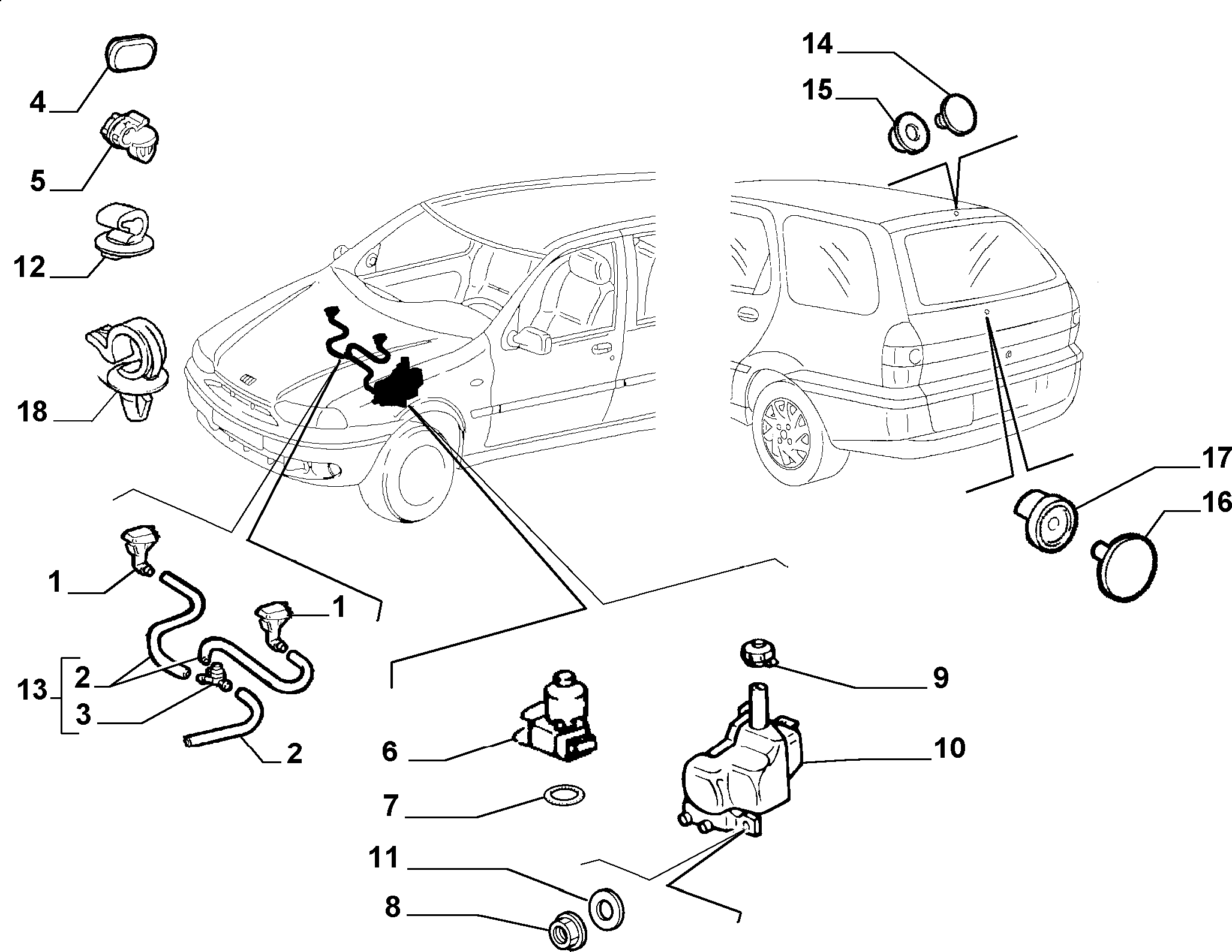 4
5
12
18
14
15
17
16
1
1
13
2
3
2
6
7
11
8
9
10