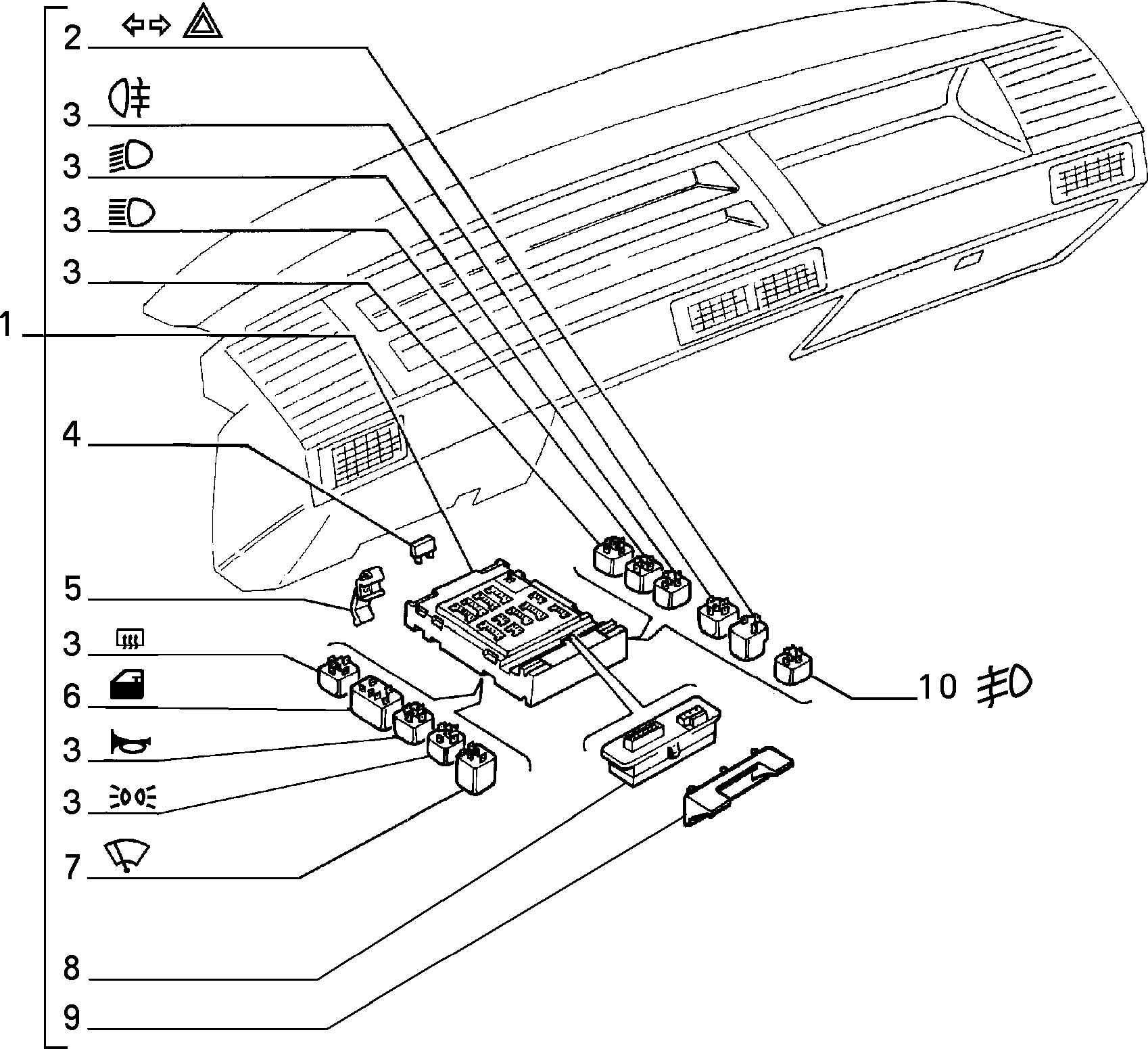 2
3
3
3
3
1
4
5
3
6
3
3
7
8
9
10