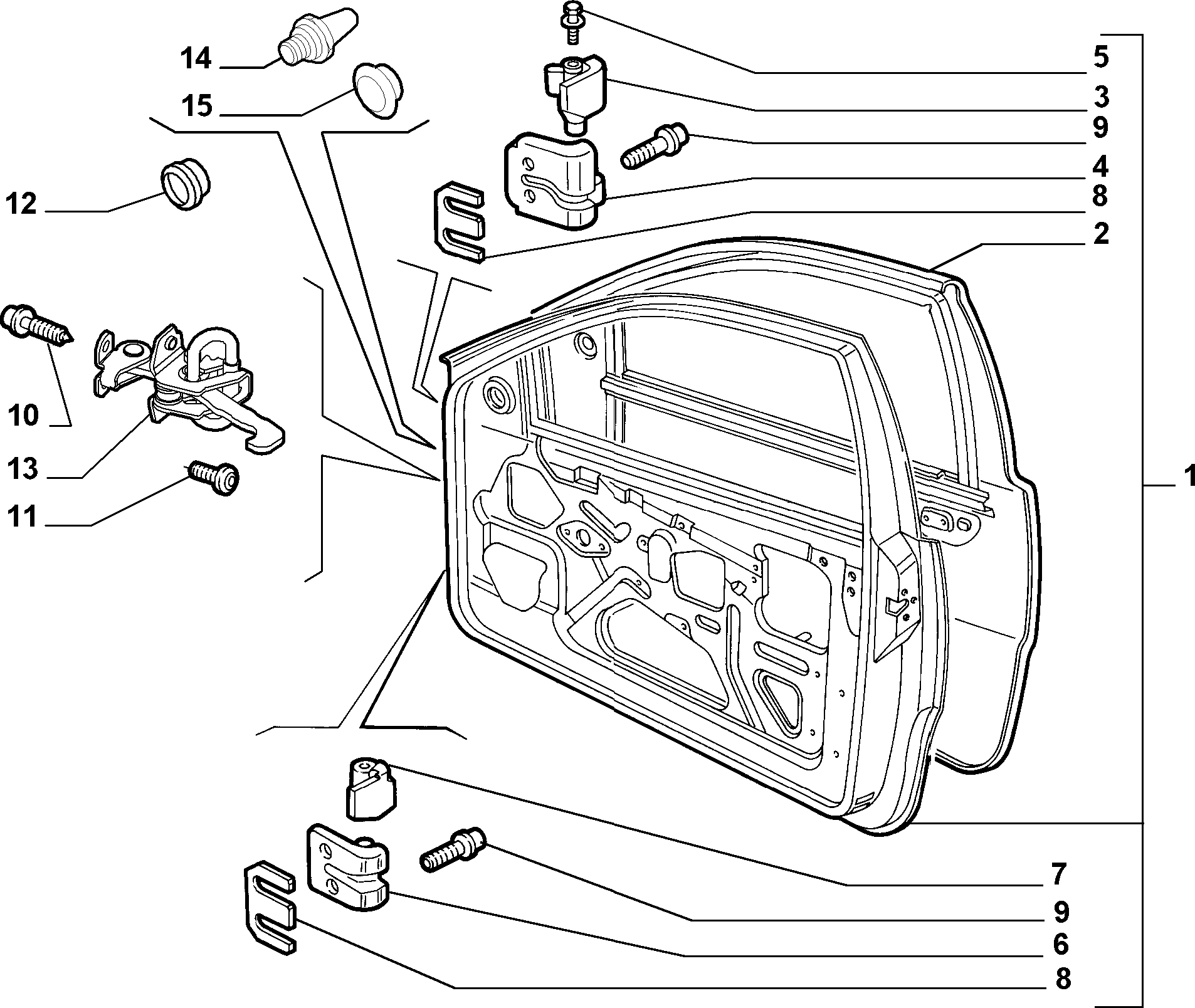 14
15
12
10
13
11
5
3
9
4
8
2
1
7
9
6
8