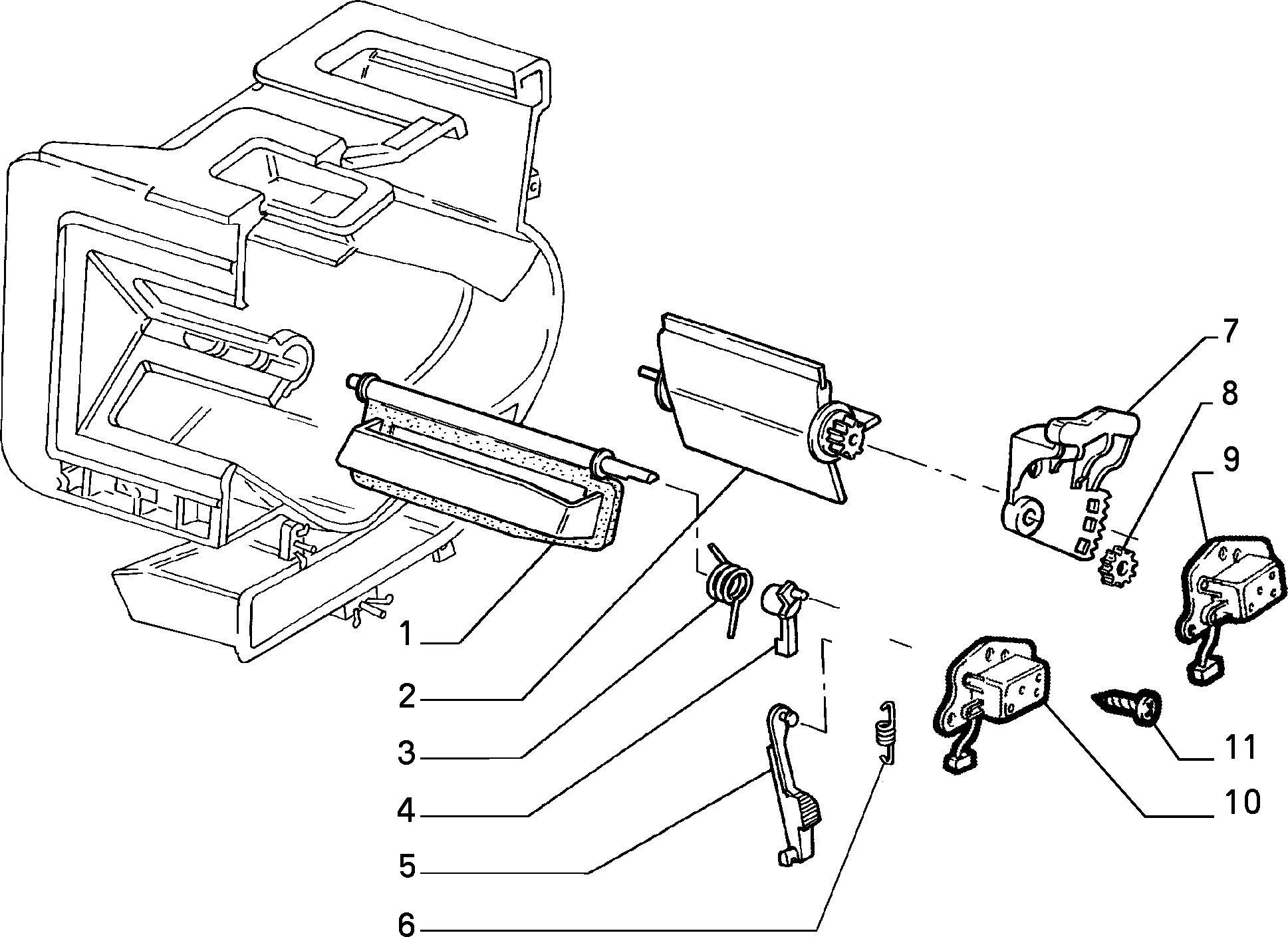 7
8
9
1
2
3
4
5
6
11
10