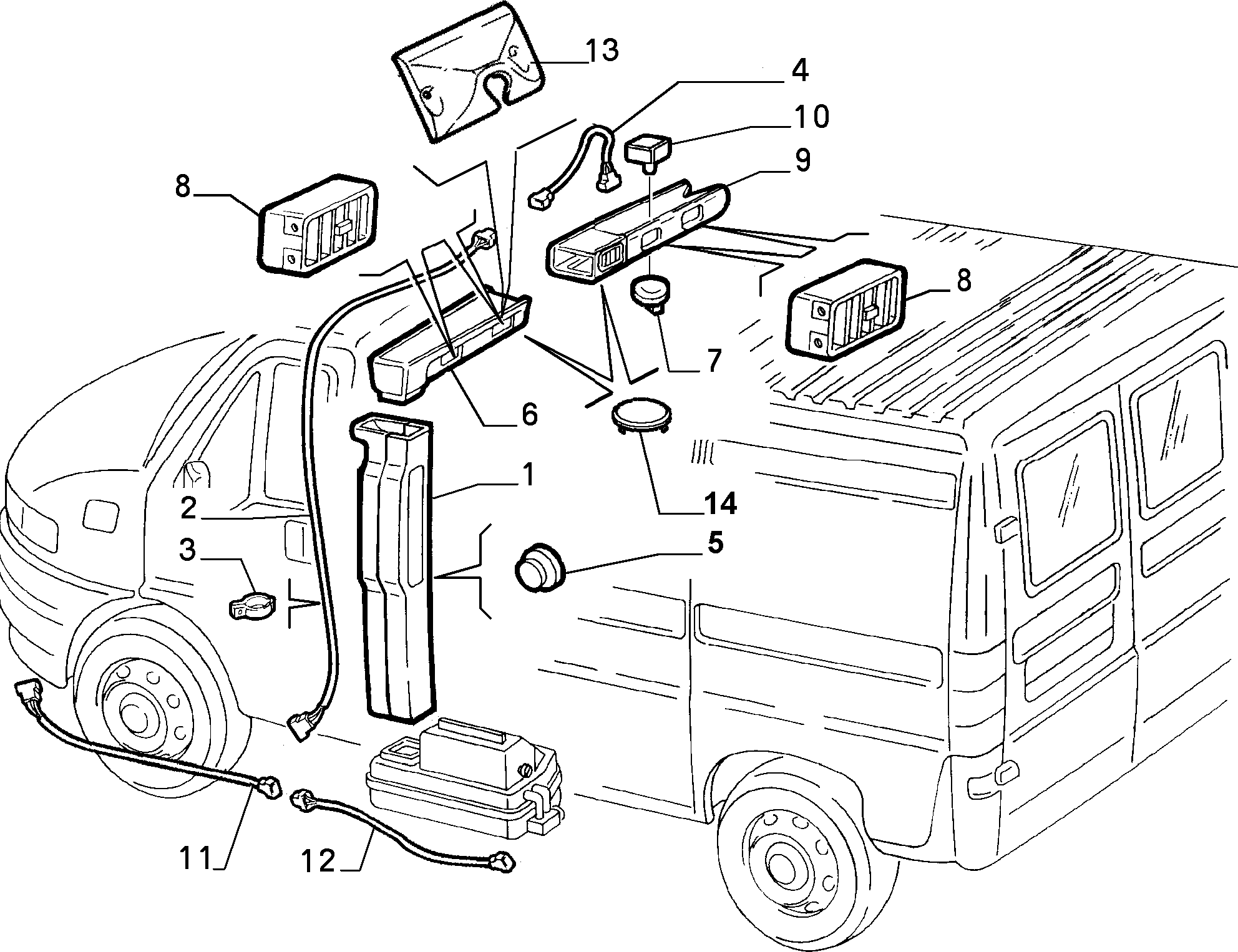 13
4
10
9
8
8
7
6
1
14
2
3
5
11
12