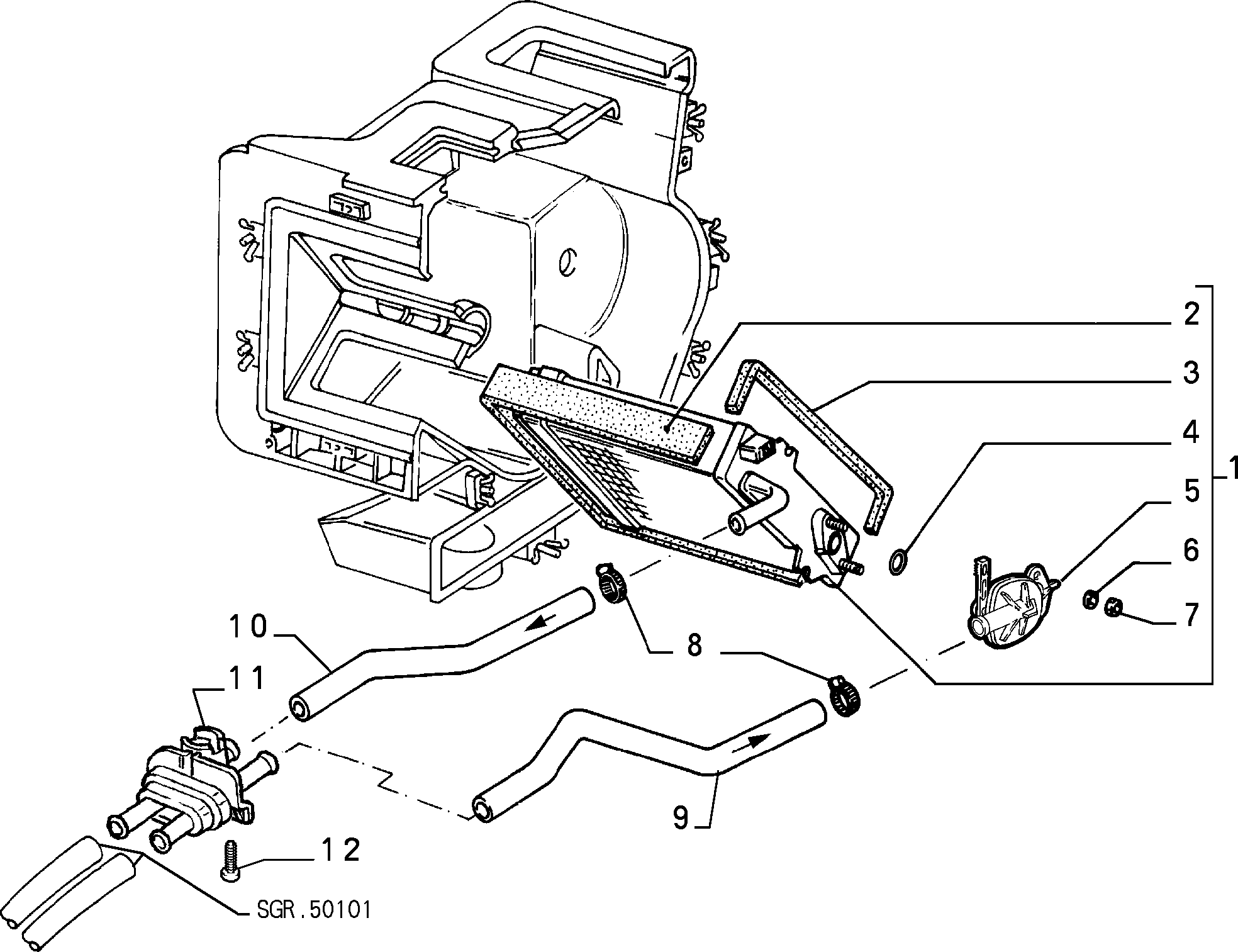 2
3
4
1
5
6
7
10
8
11
9
12
SGR.50101