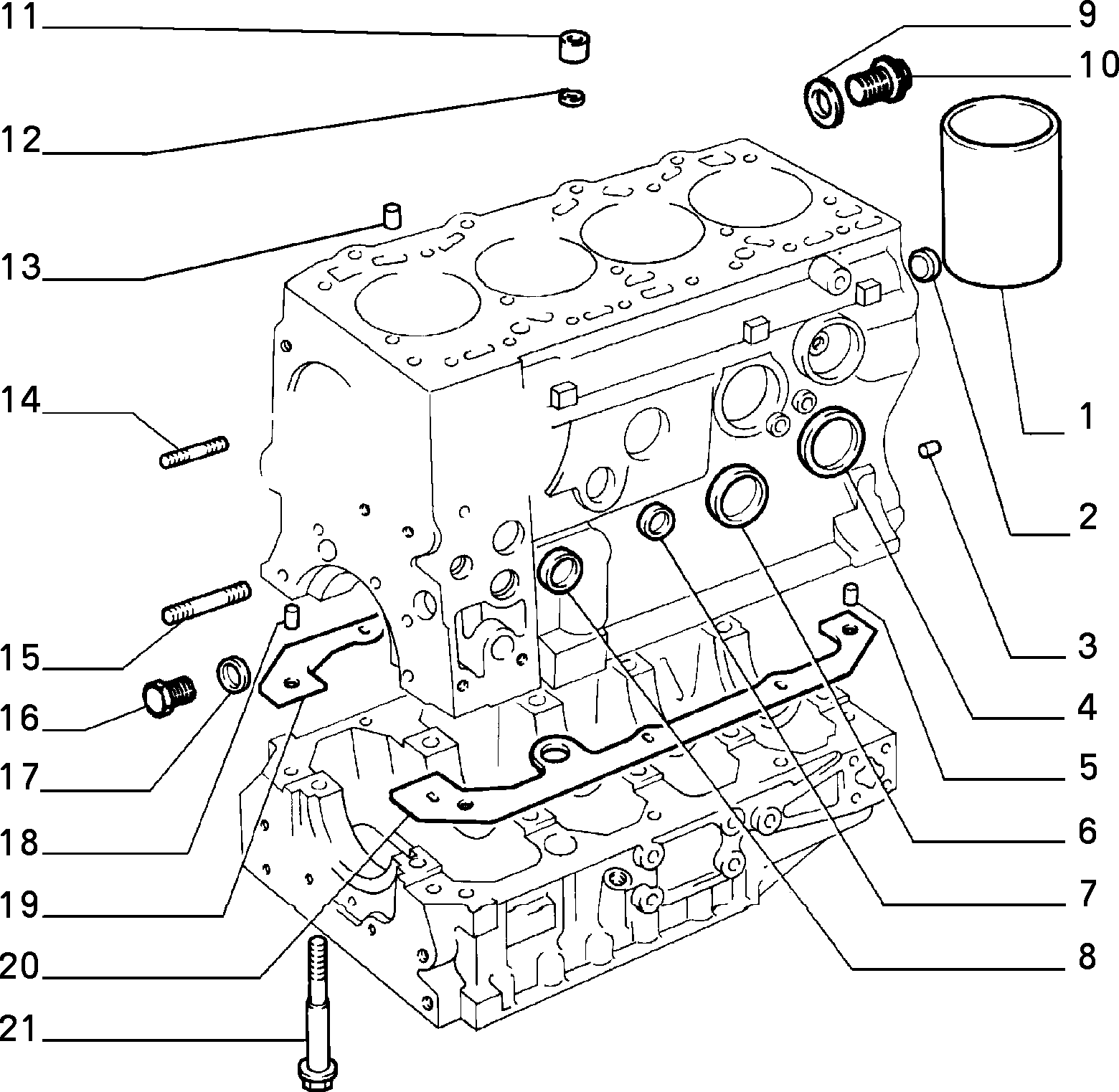 11
12
13
14
15
16
17
18
19
20
21
9
10
1
2
3
4
5
6
7
8