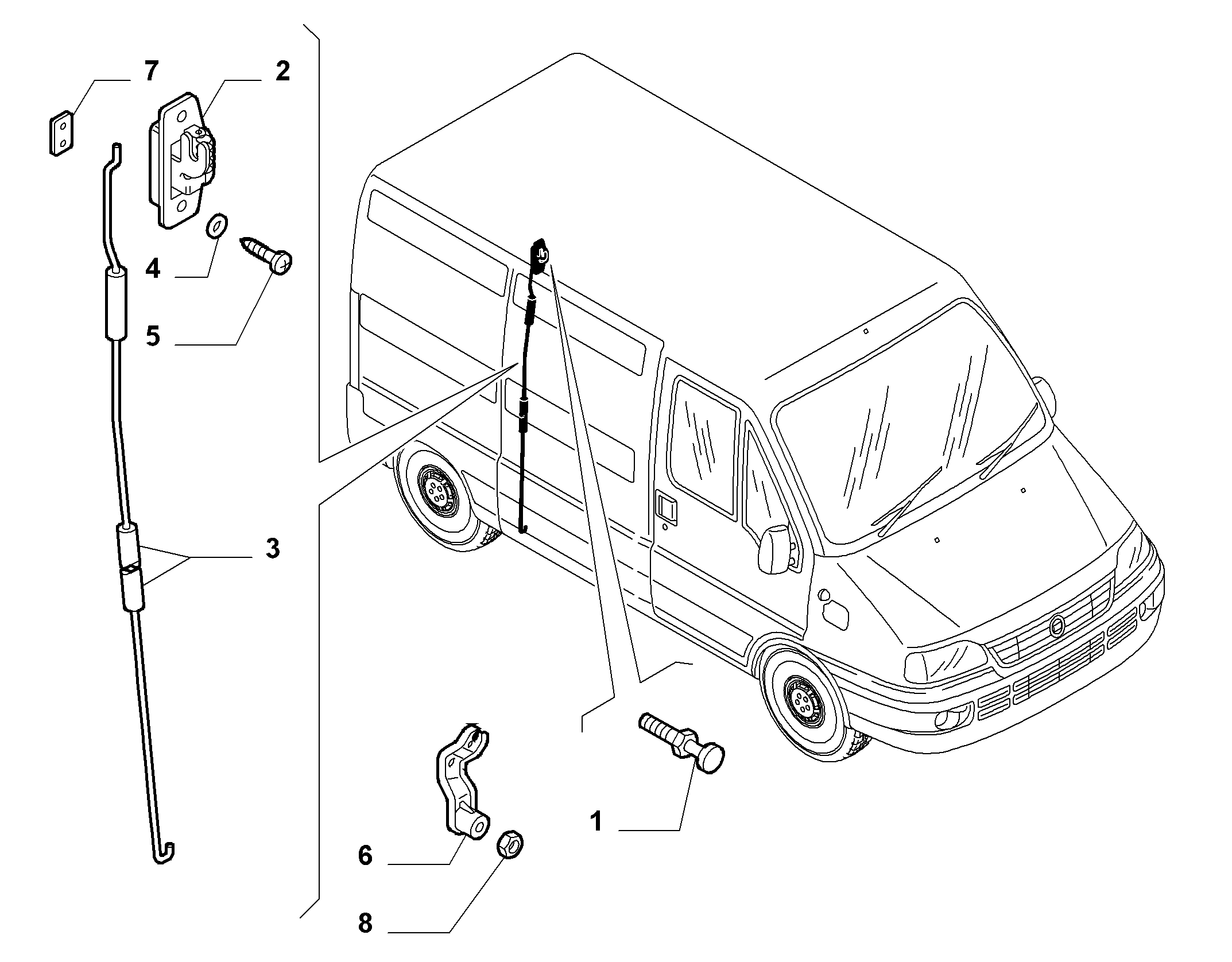 7
2
4
5
3
6
8
1