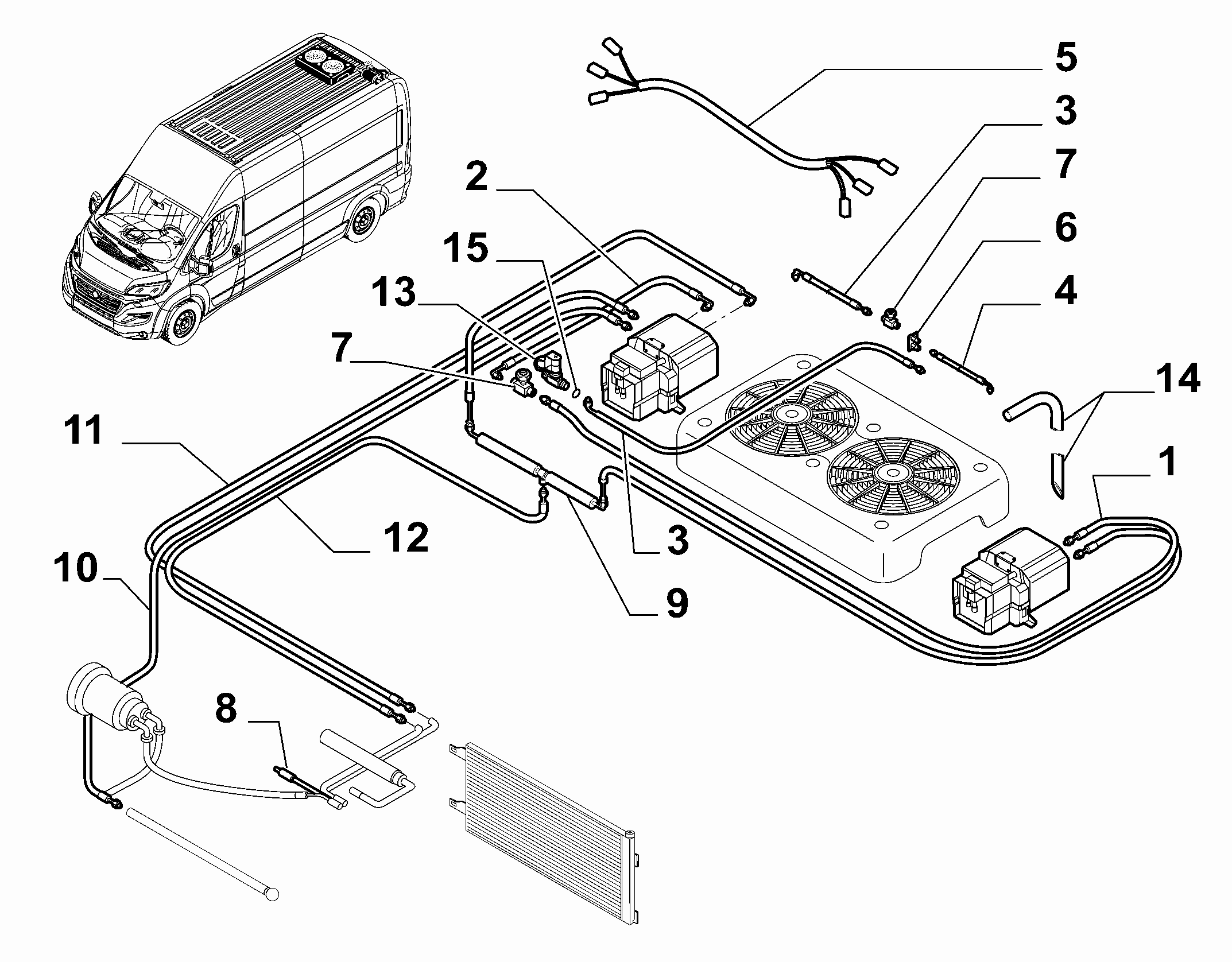 5
3
7
2
6
15
4
13
7
14
11
1
12
3
10
9
8