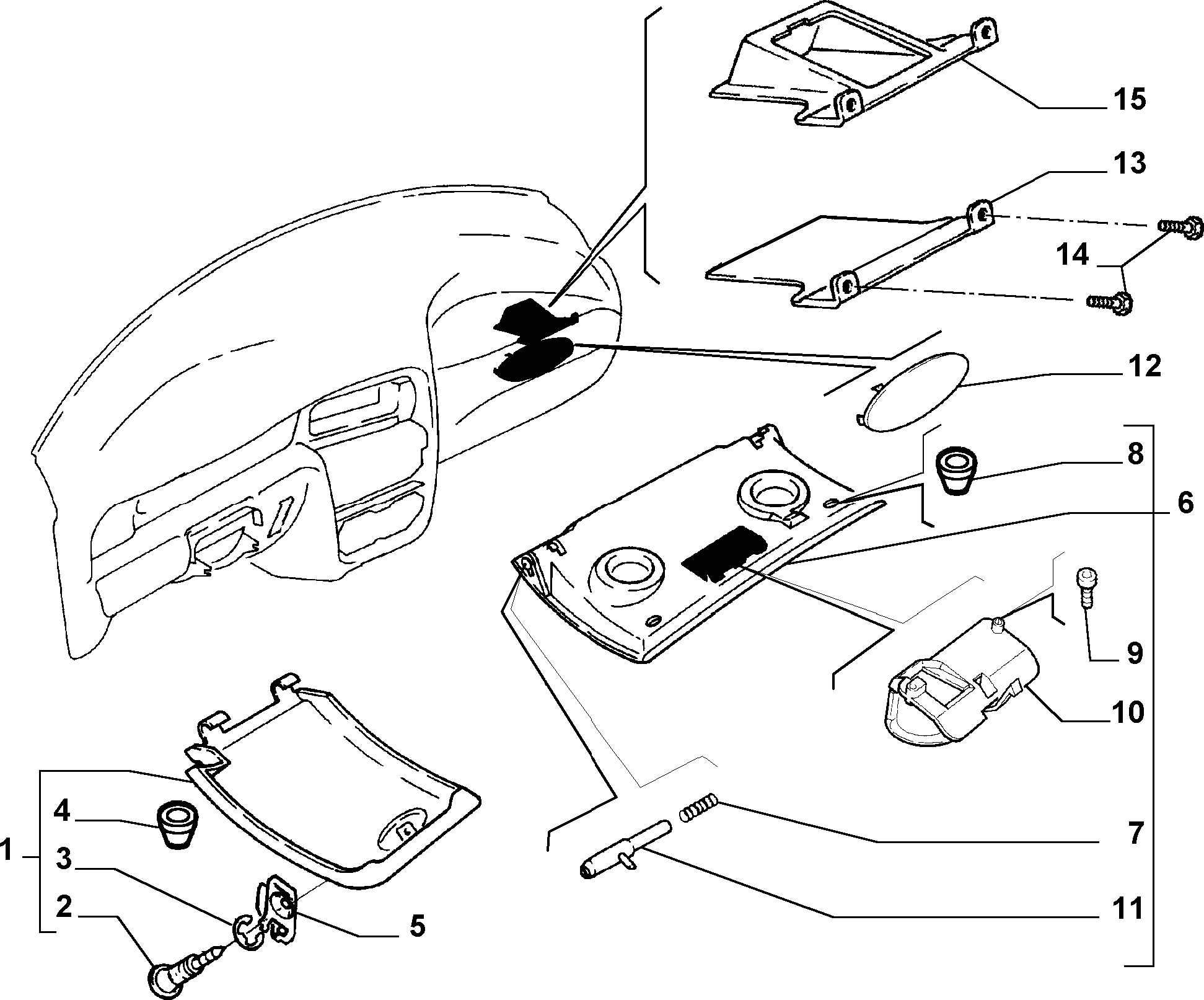 15
13
14
12
8
6
9
10
7
11
4
1
3
2
5