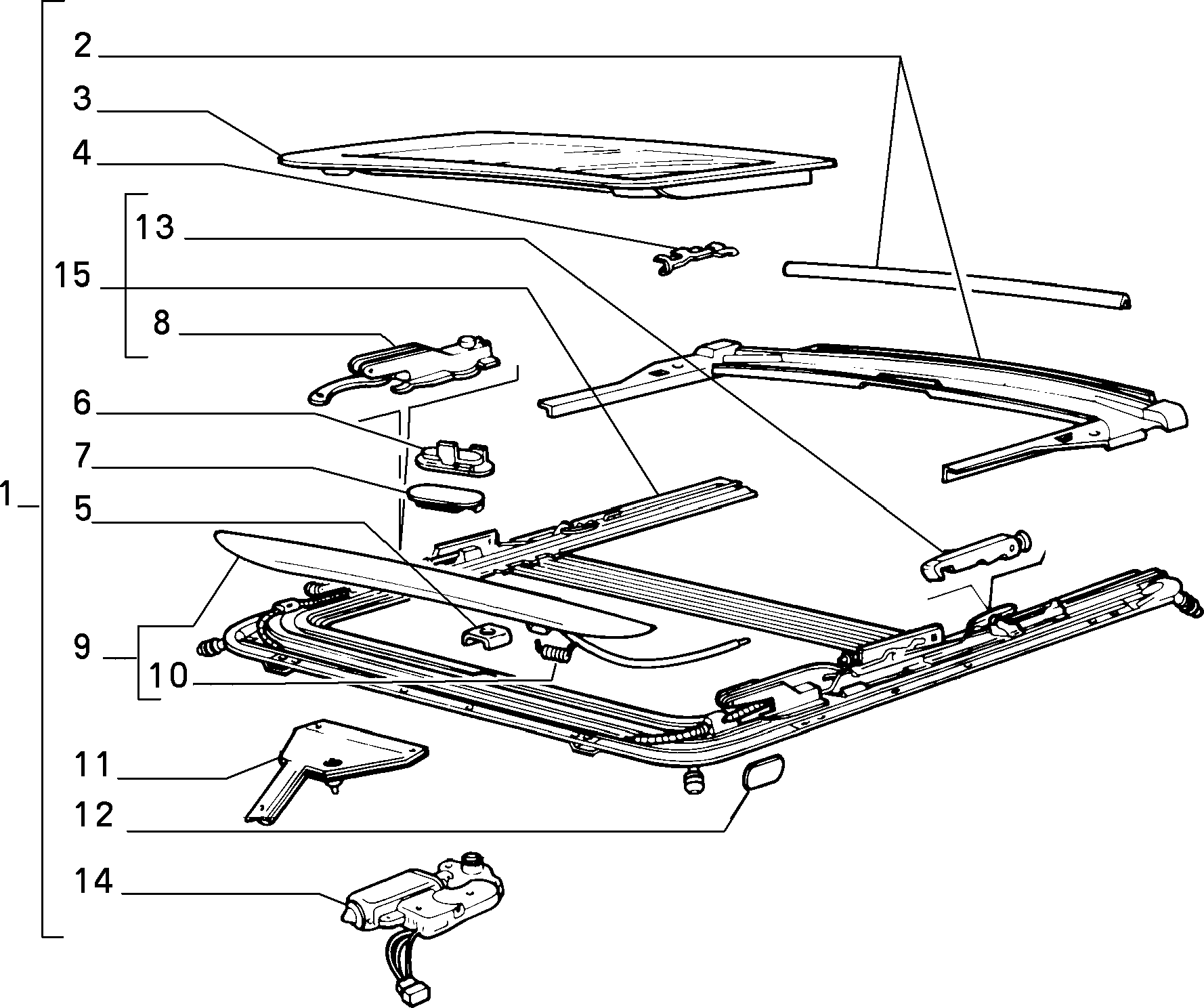 2
3
4
13
15
8
6
7
1
5
9
10
11
12
14