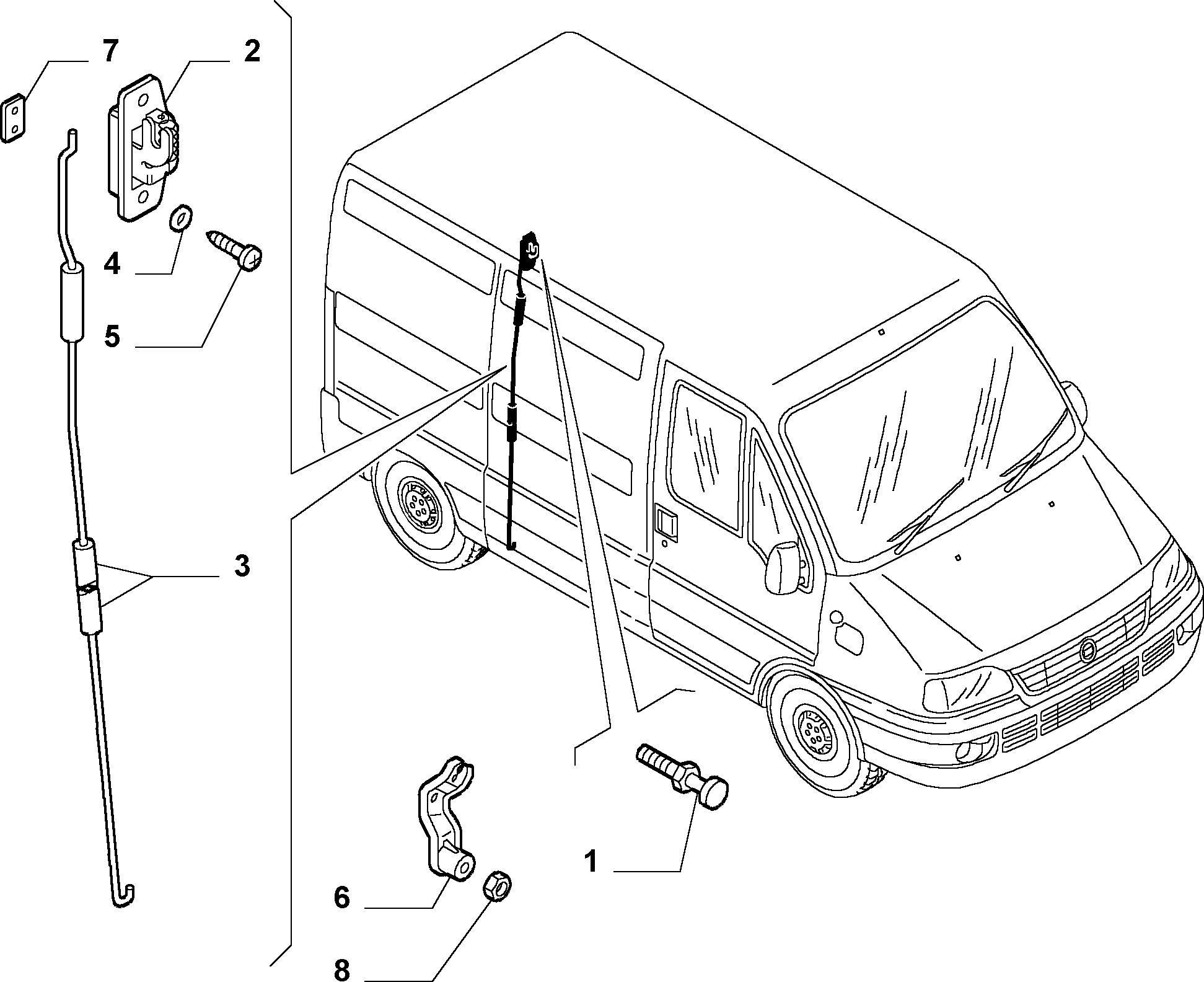 7
2
4
5
3
1
6
8