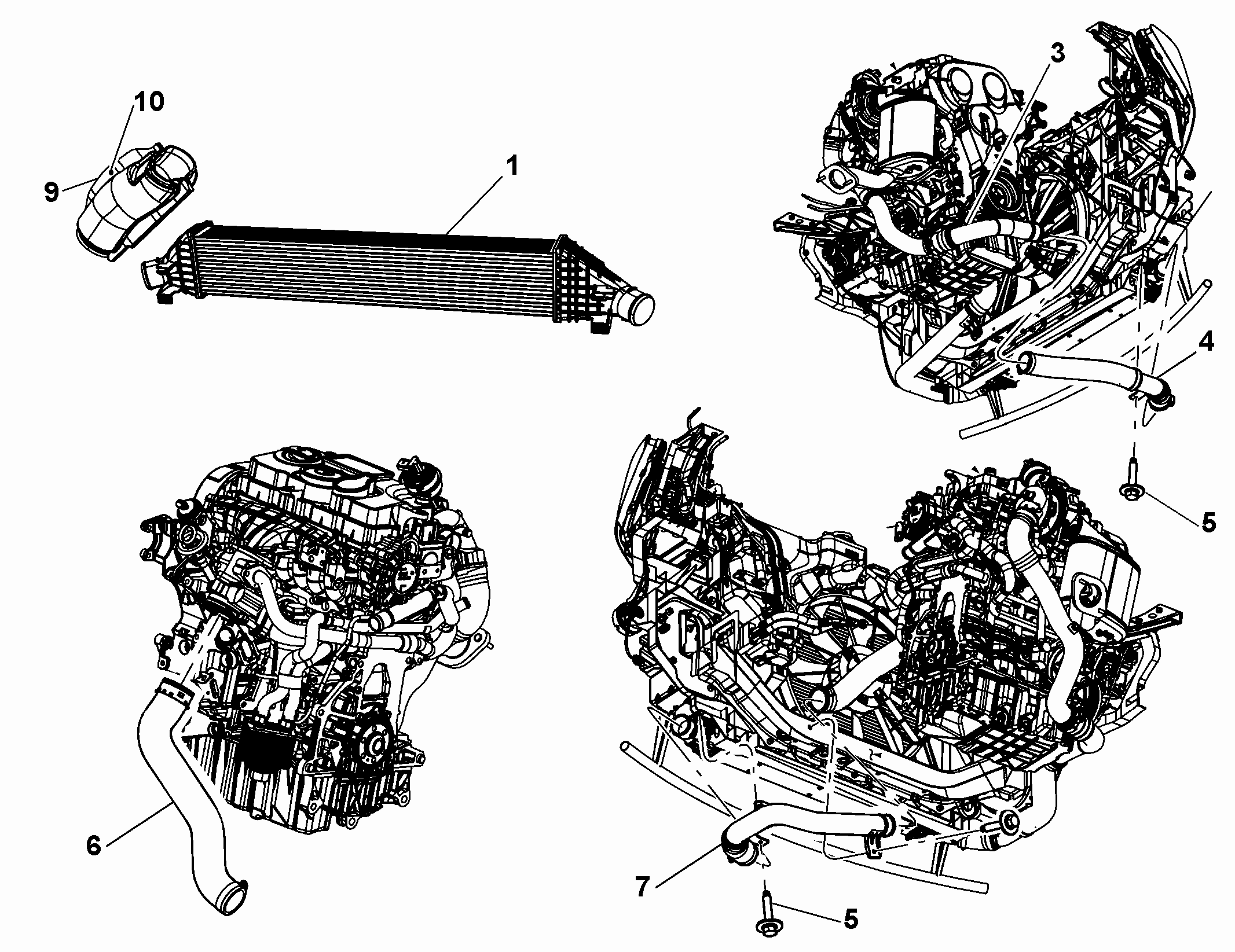 10
9
1
3
4
5
6
7
5