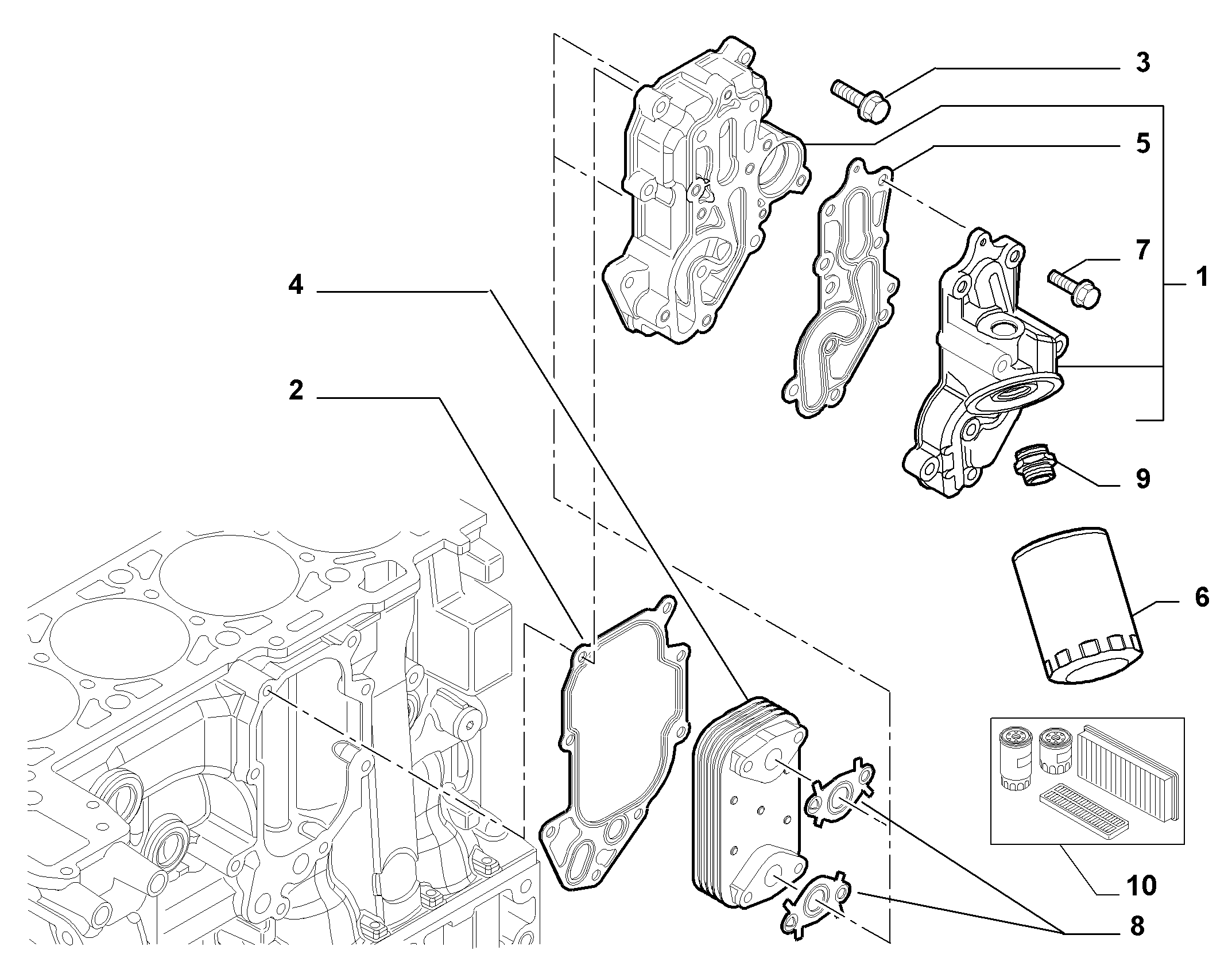 3
5
7
1
4
2
9
6
10
8