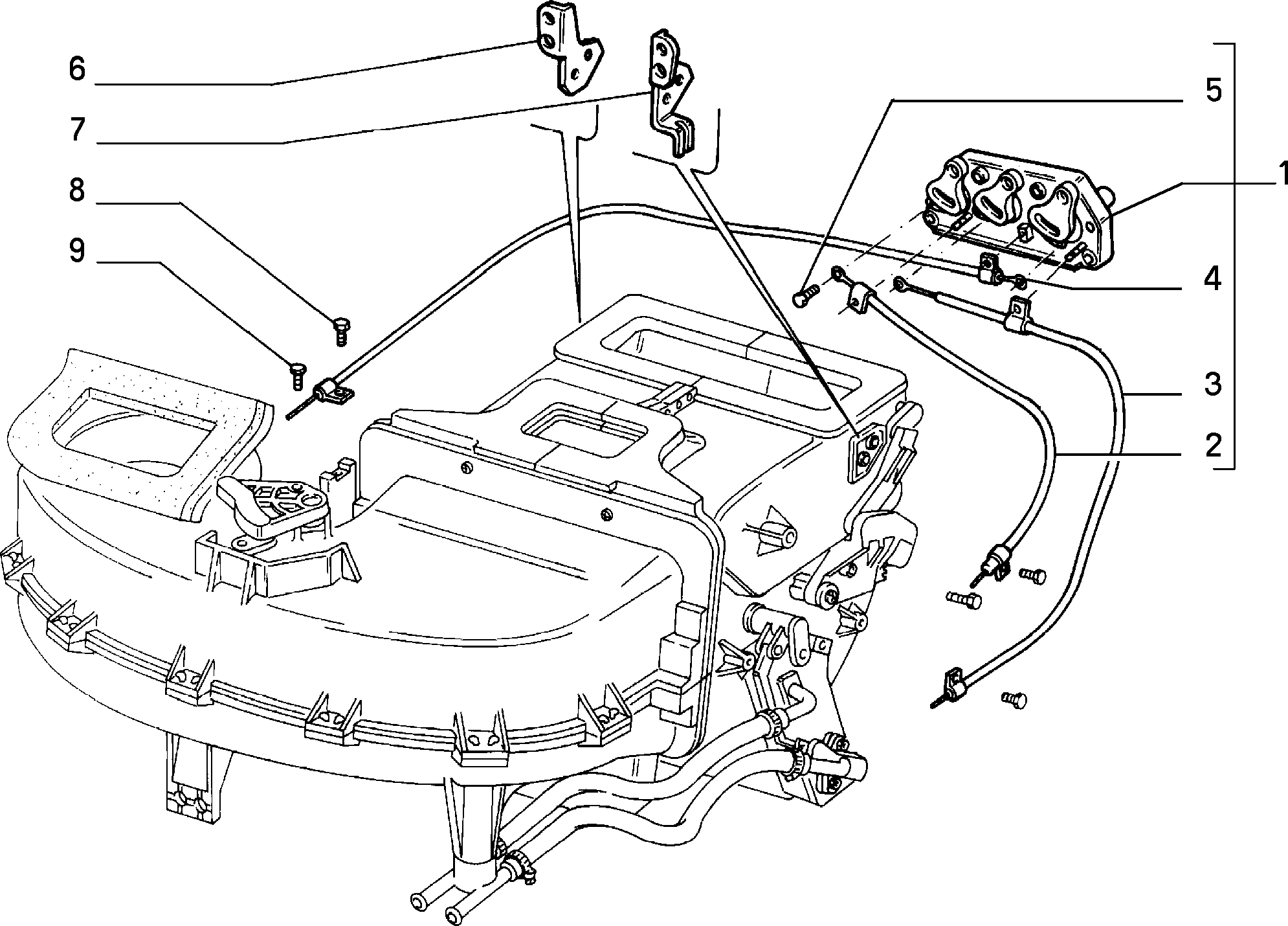 6
7
8
9
5
1
4
3
2