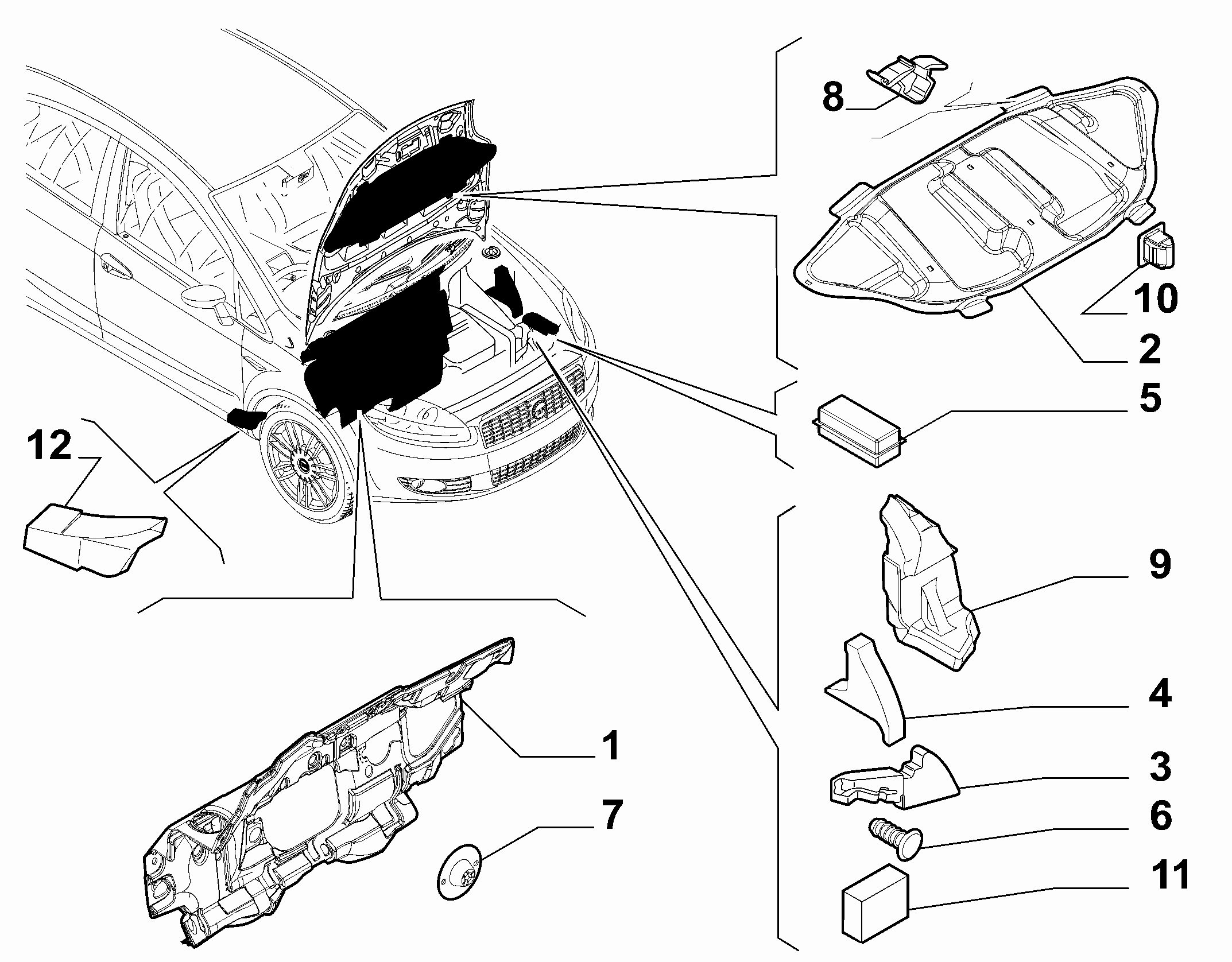 8
10
2
5
12
9
4
1
3
7
6
11