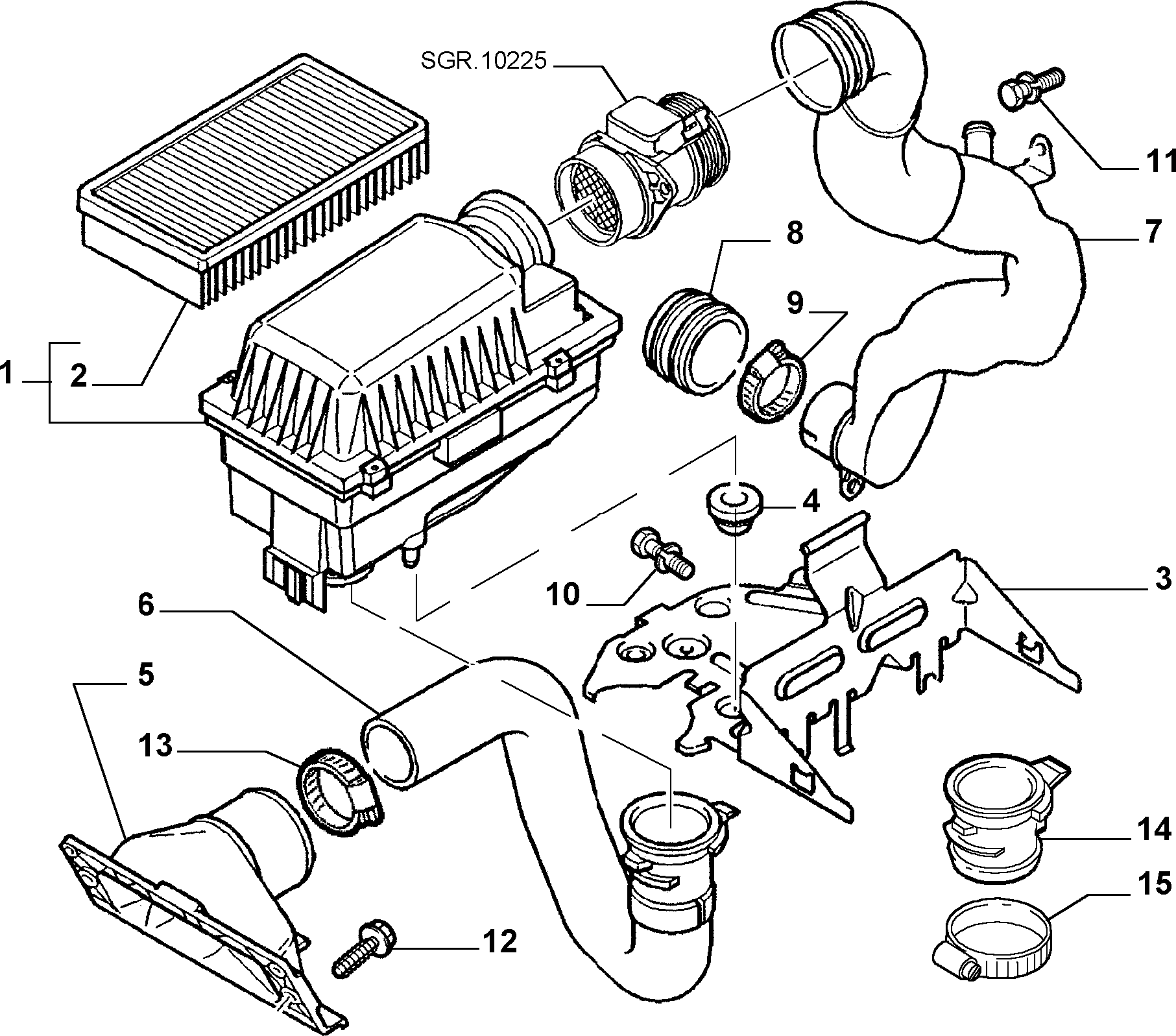 SGR.10225
11
7
8
9
1
2
4
10
3
6
5
13
14
15
12