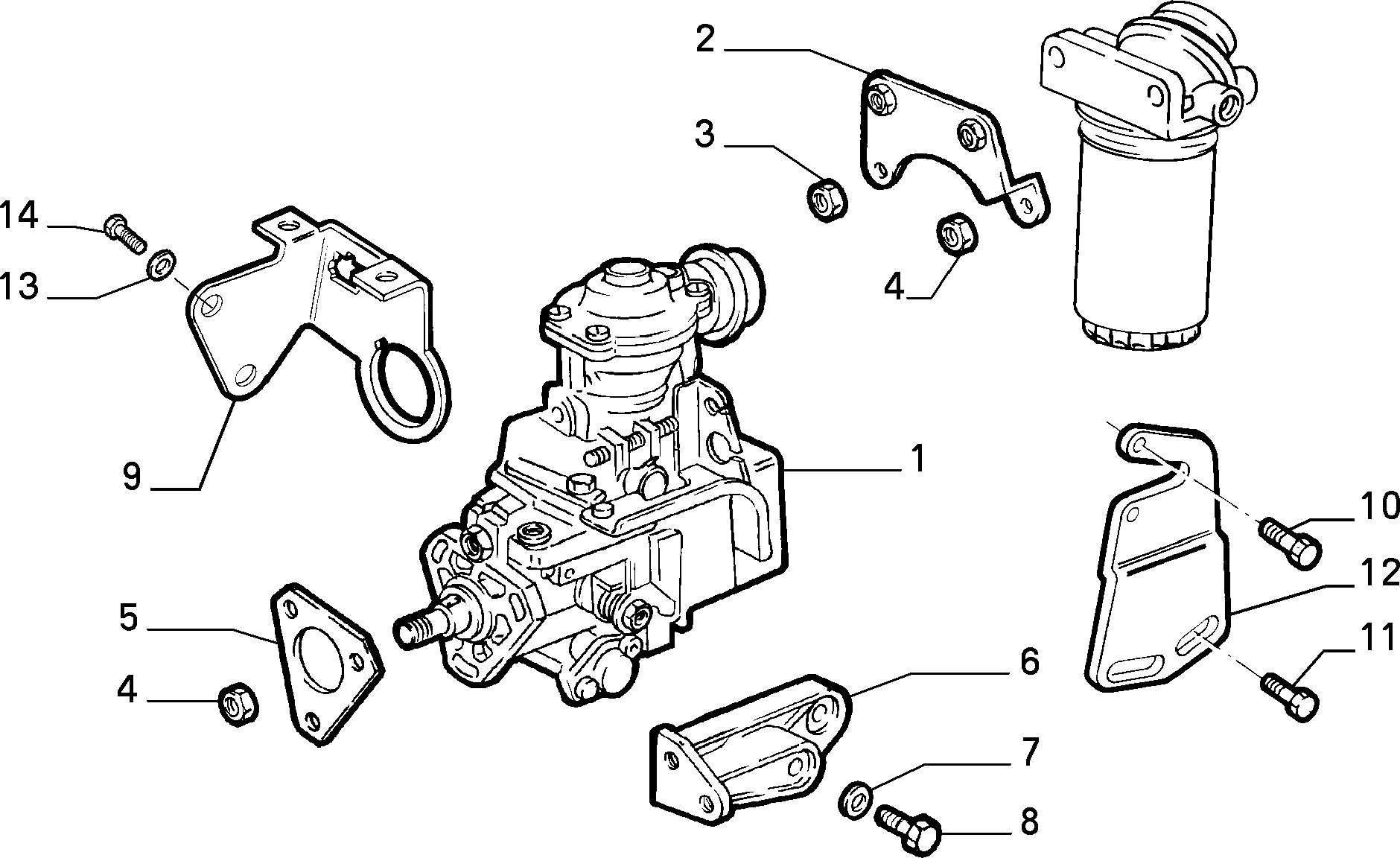 2
3
14
13
4
9
1
10
12
5
11
4
6
7
8