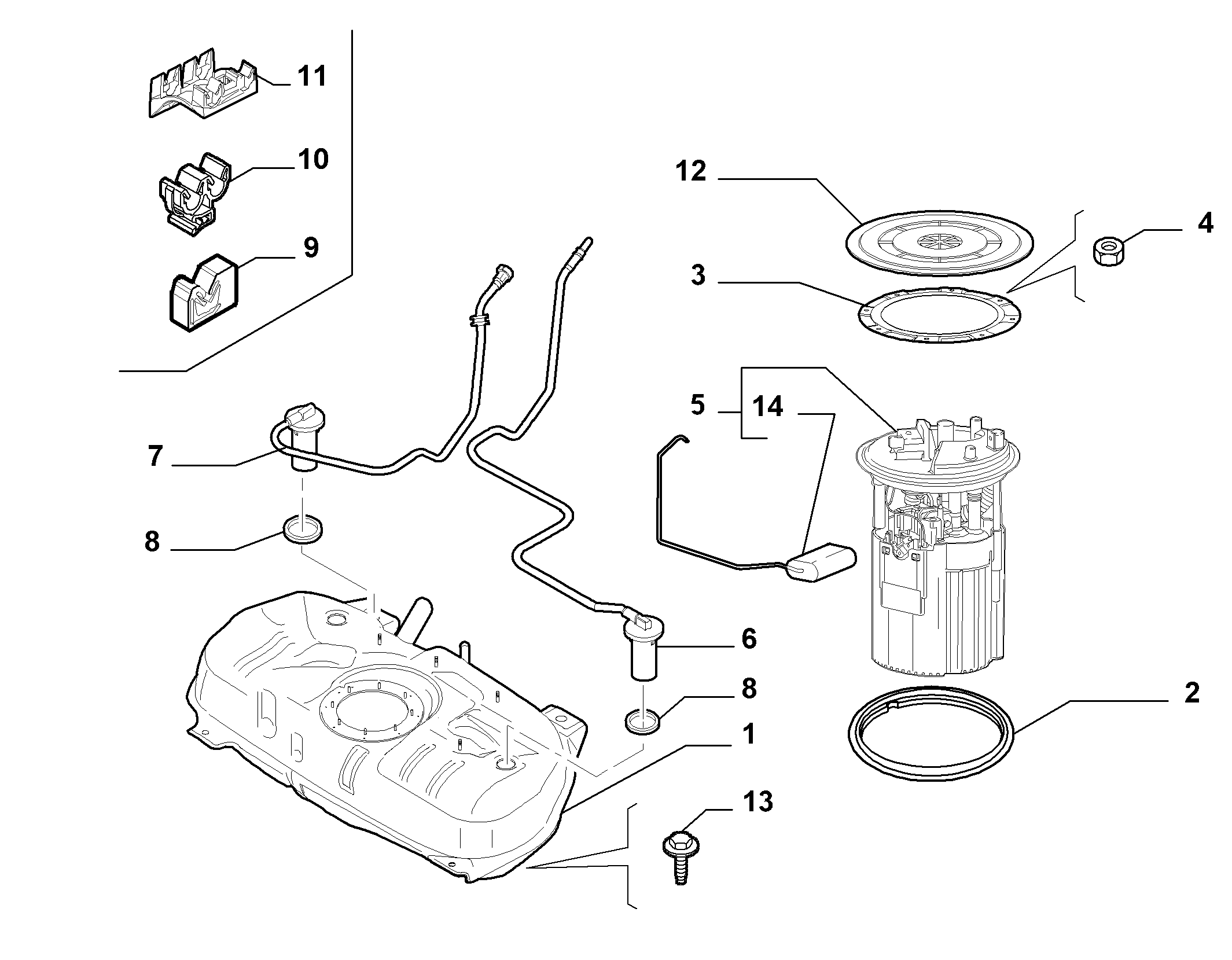 11
10
9
12
4
3
5
14
7
8
6
8
2
1
13