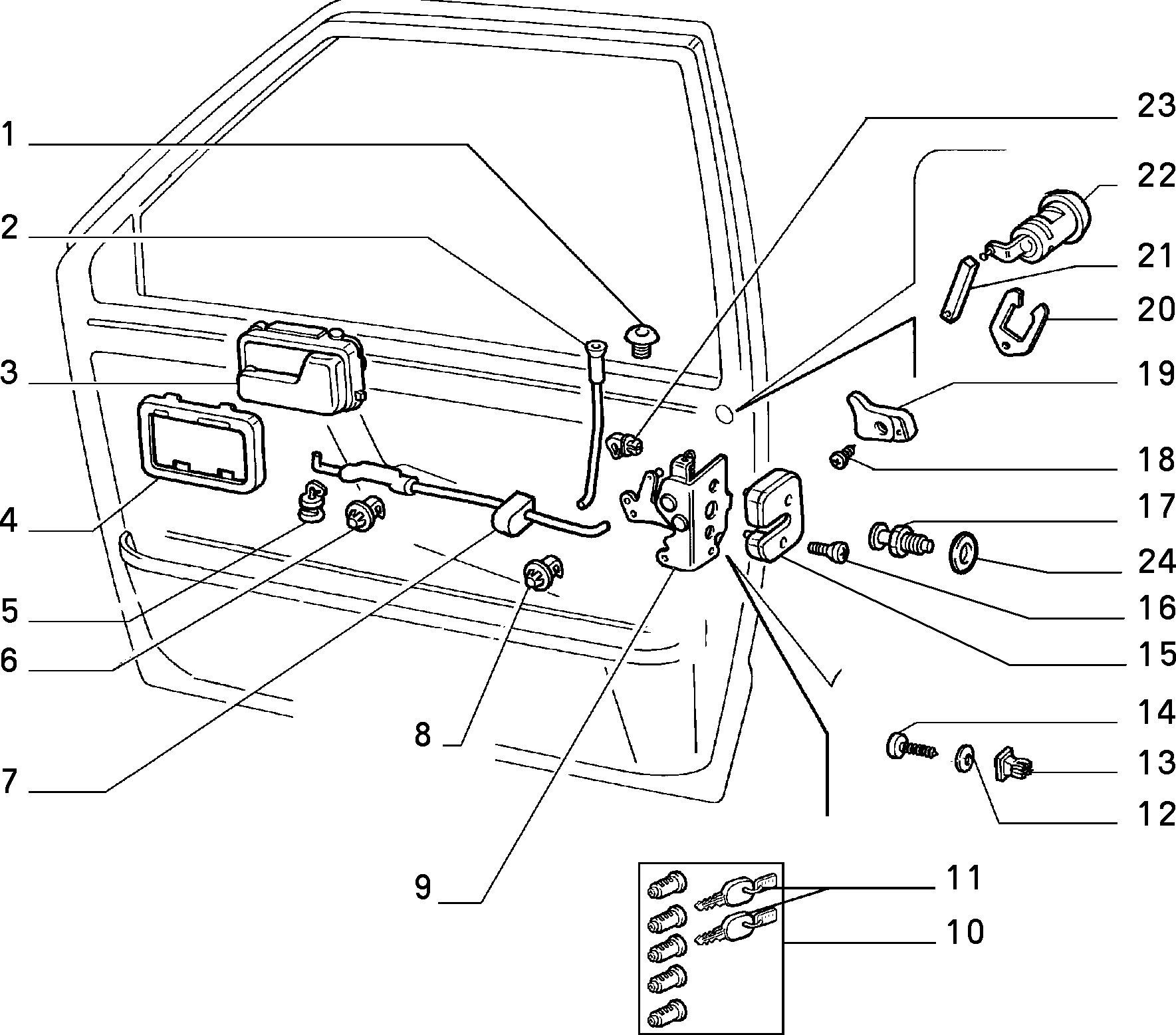 1
2
3
4
5
6
7
8
9
23
22
21
20
19
18
17
24
16
15
14
13
12
11
10