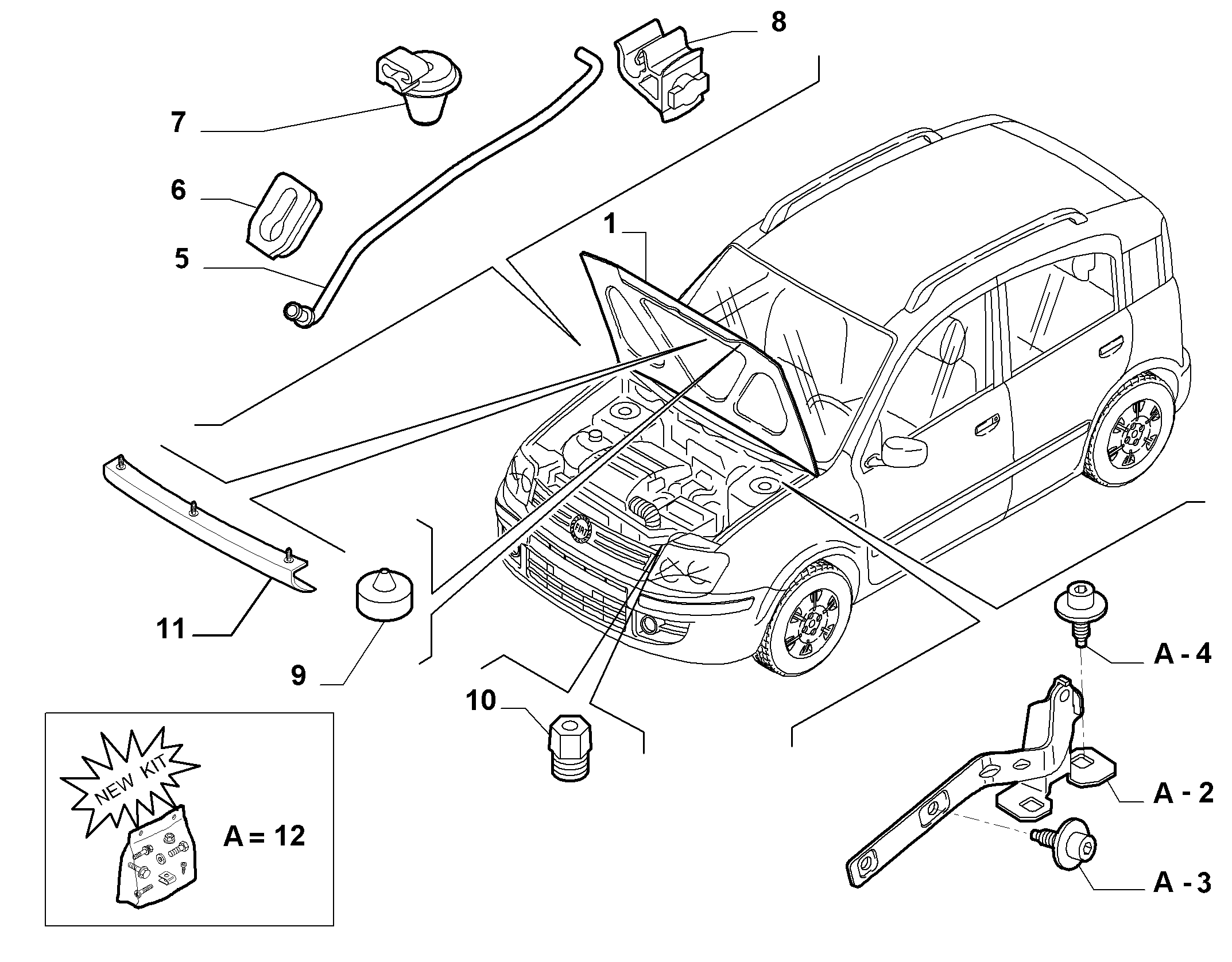 8
7
6
5
1
11
9
10
A - 4
A - 2
A - 3
NEW KIT
A = 12
FIAT