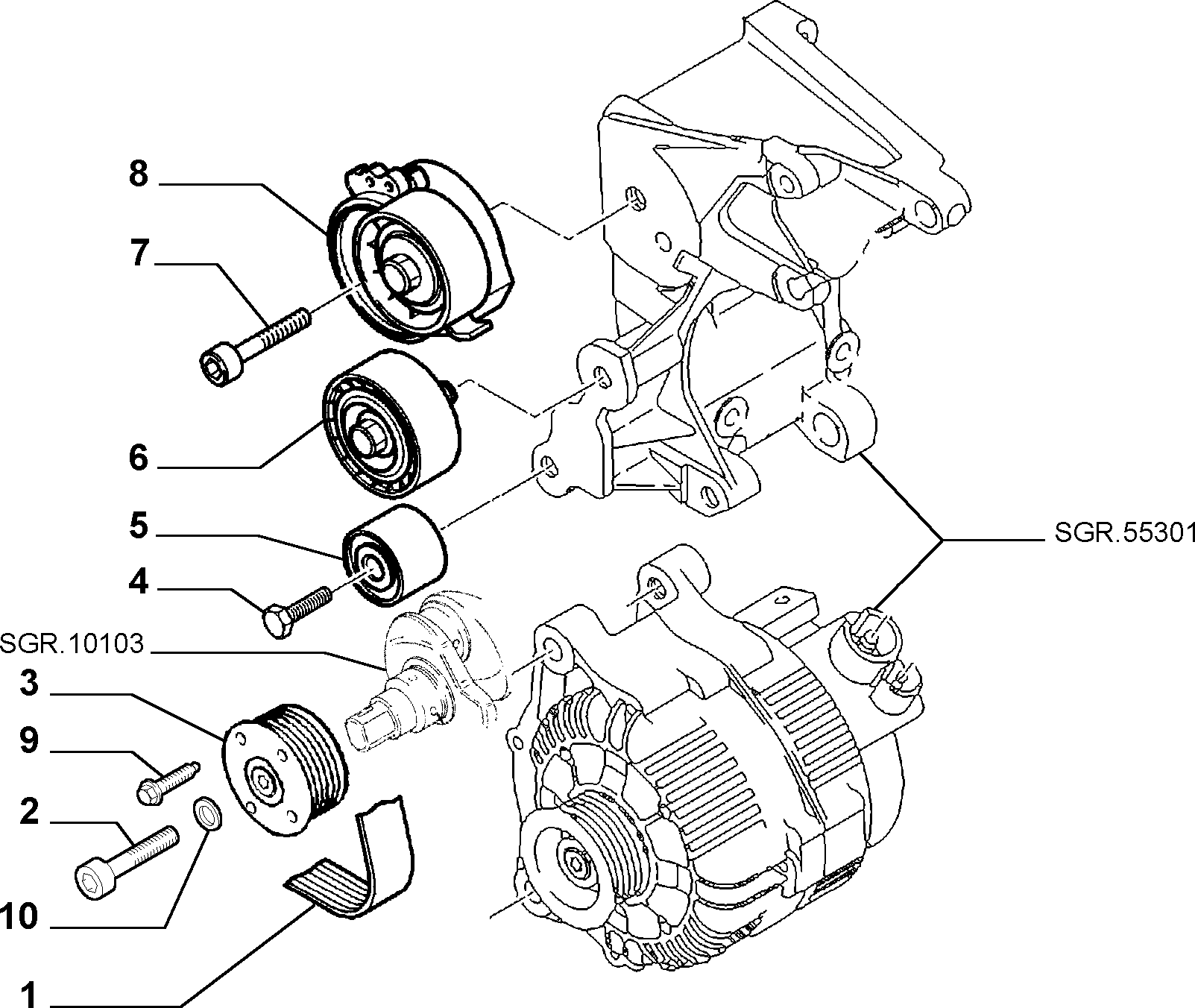 8
7
6
5
4
SGR.10103
3
9
2
10
1
SGR.55301