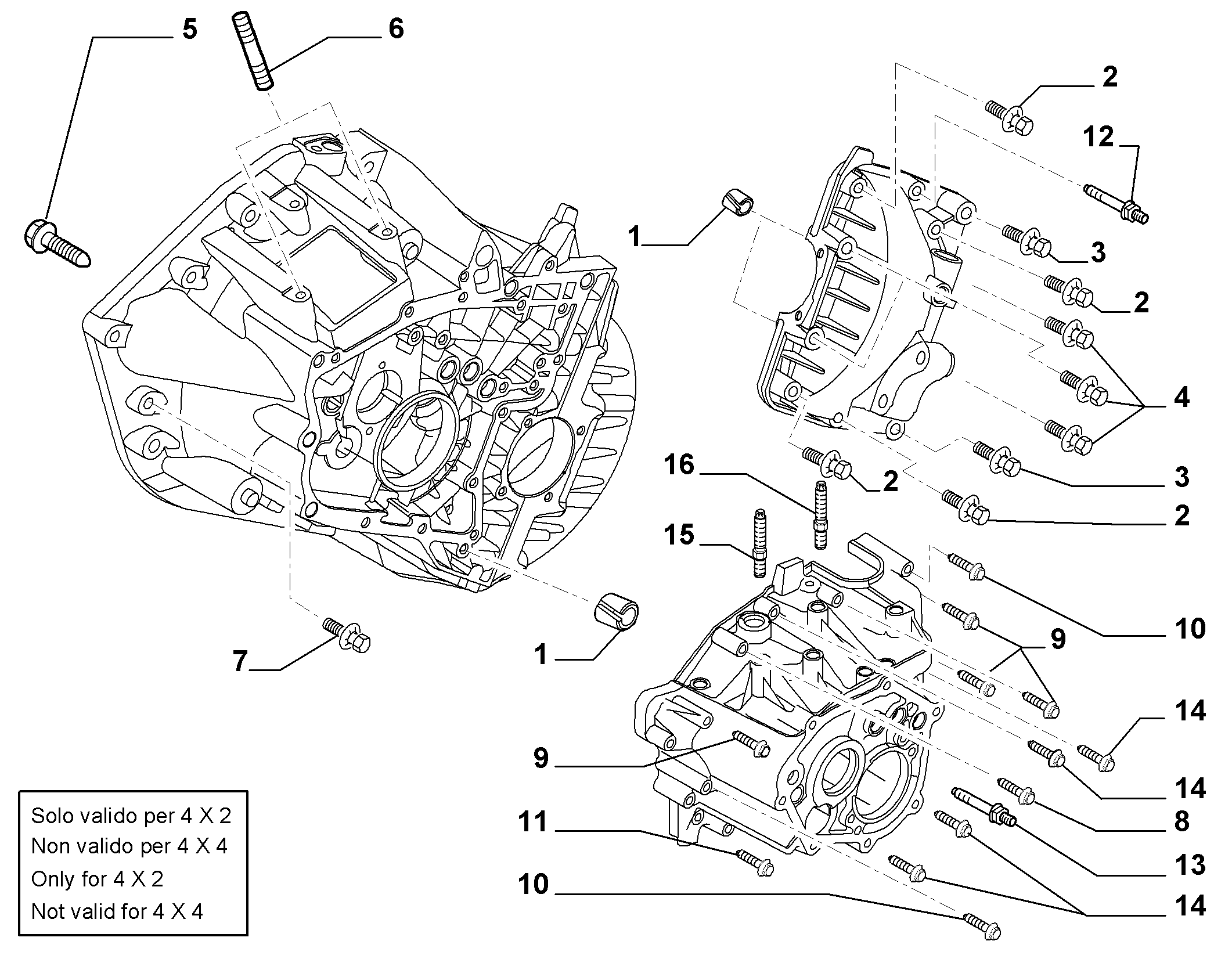 5
6
2
12
1
3
2
4
16
2
3
2
15
10
9
7
1
14
9
14
8
11
13
10
14

Solo valido per 4 X 2
Non valido per 4 X 4
Only for 4 X 2
Not valid for 4 X 4