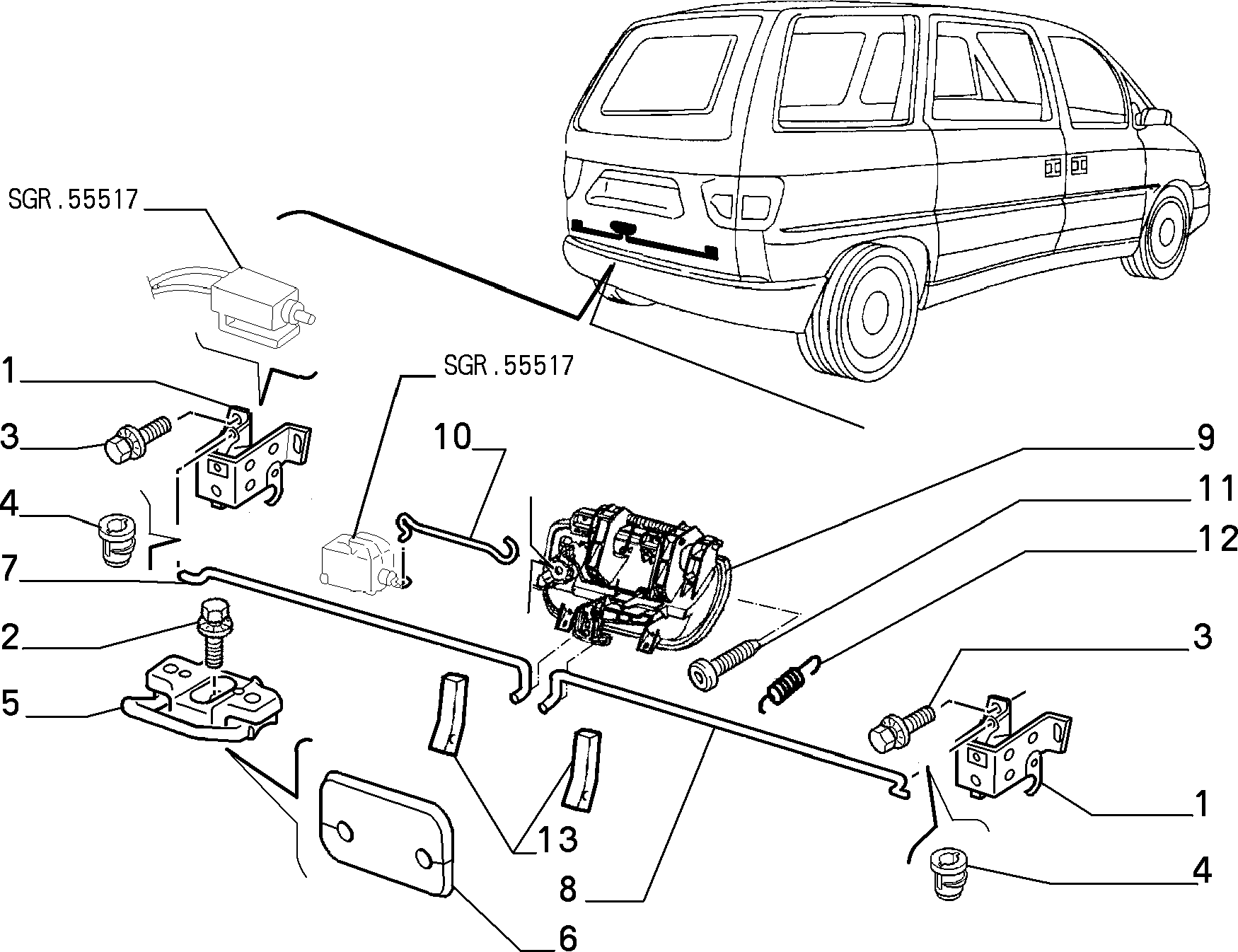 SGR.55517
1
3
4
7
2
5
SGR.55517
10
9
11
12
3
1
4
13
8
6