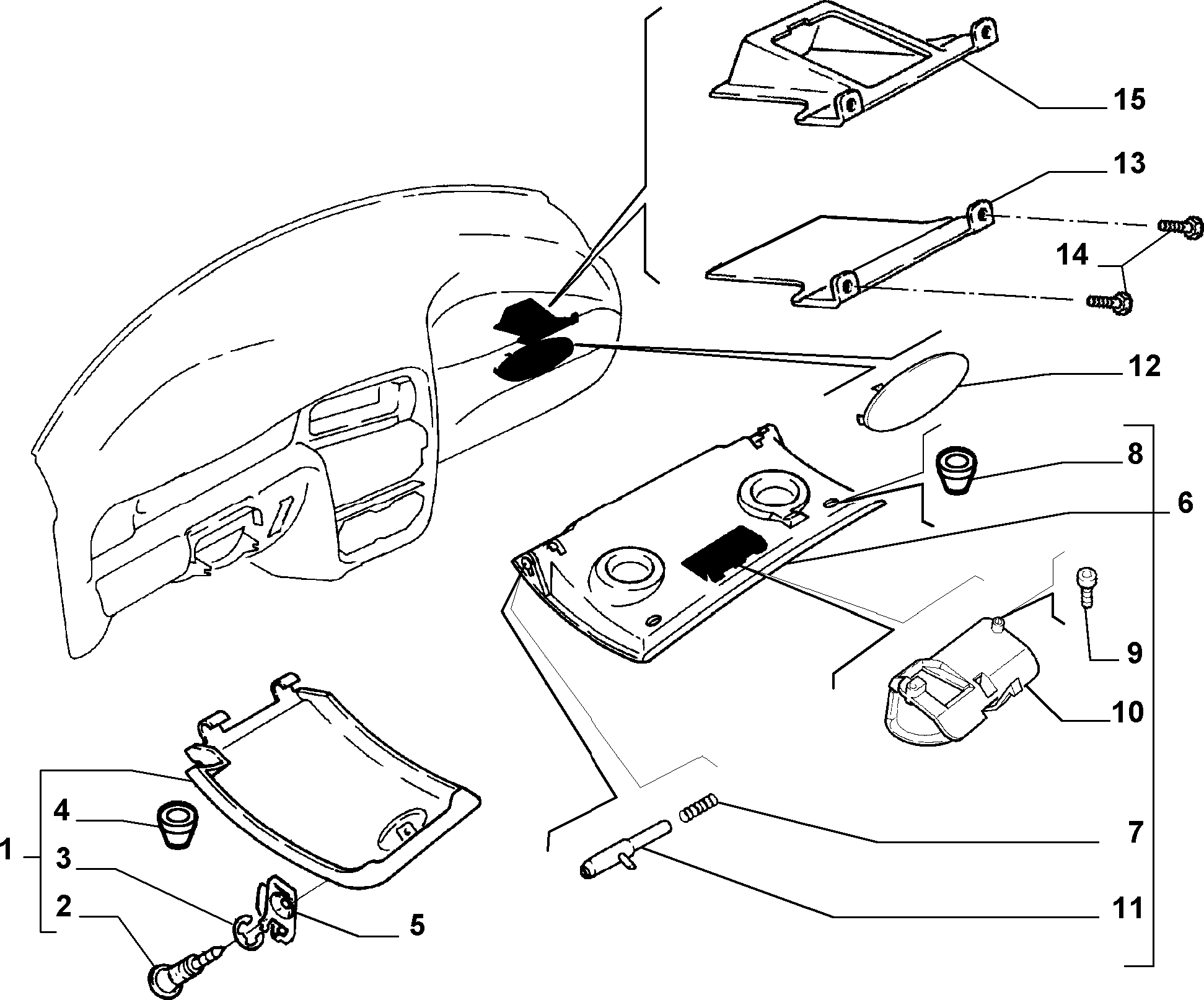 15
13
14
12
8
6
9
10
7
11
4
1
3
2
5