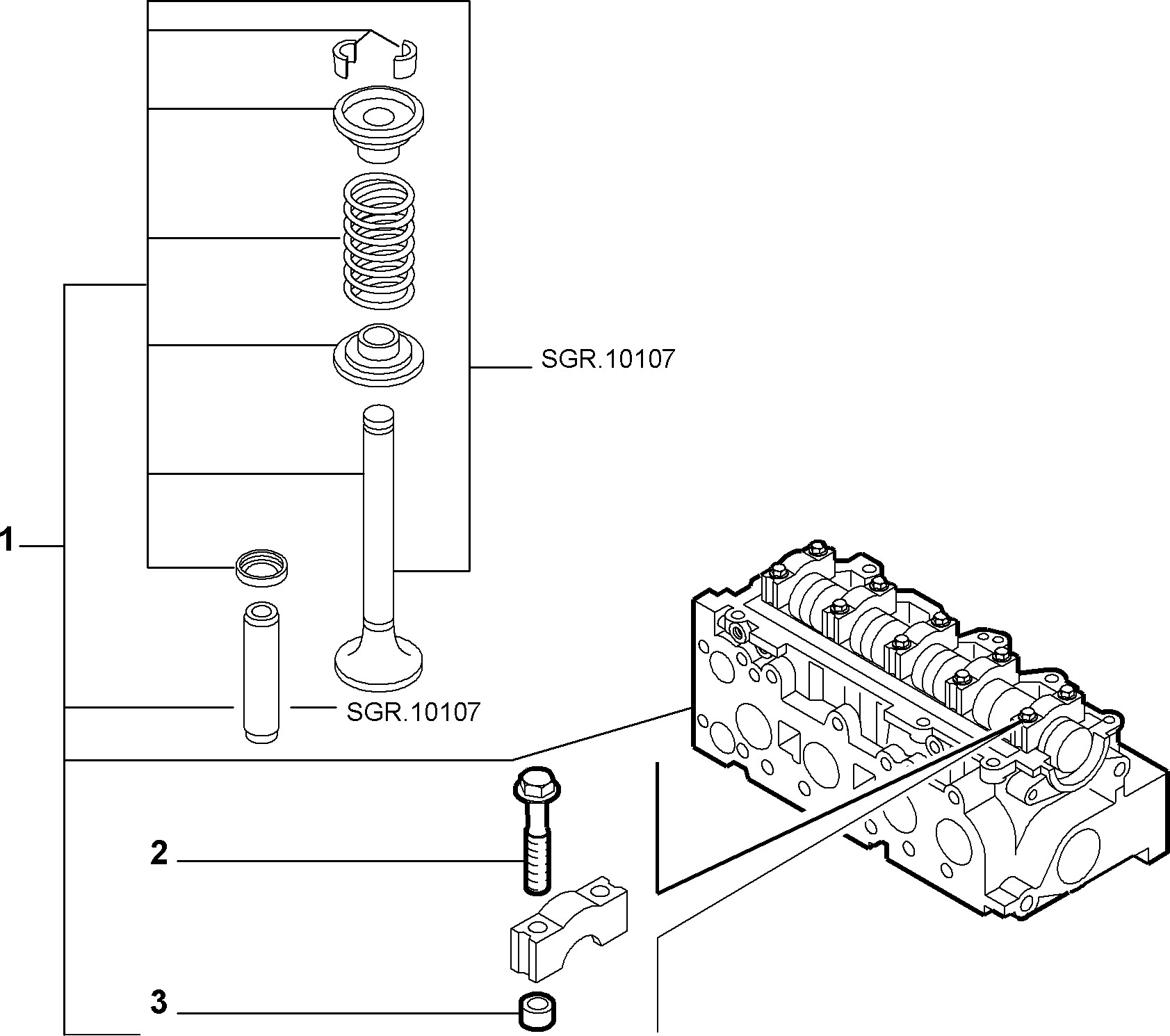 SGR.10107

1

SGR.10107

2

3