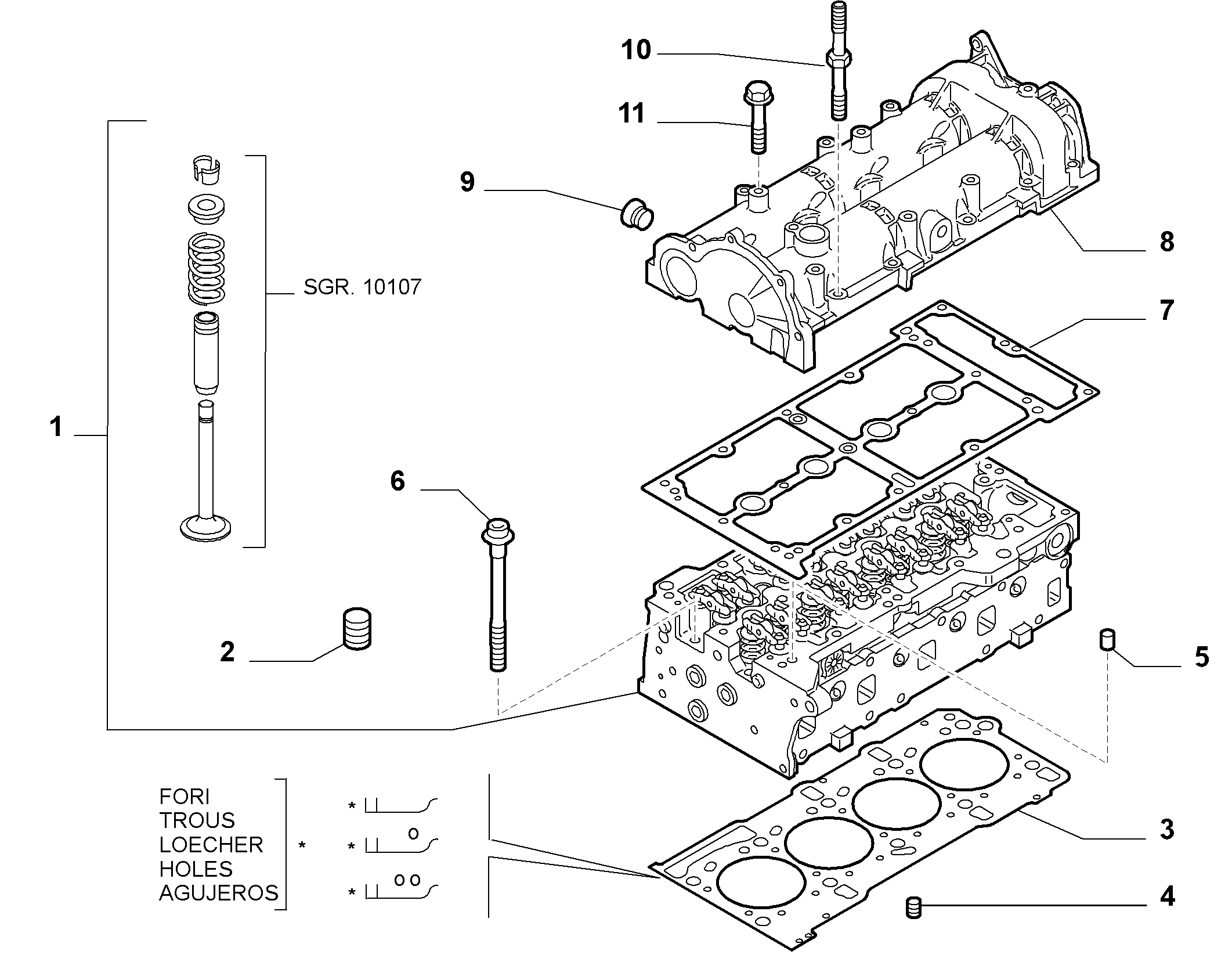 10

11

9

8

7

SGR. 10107

1

6

2

5

3

4

FORI
TROUS
LOECHER
HOLES
AGUJEROS

*

*

*

*