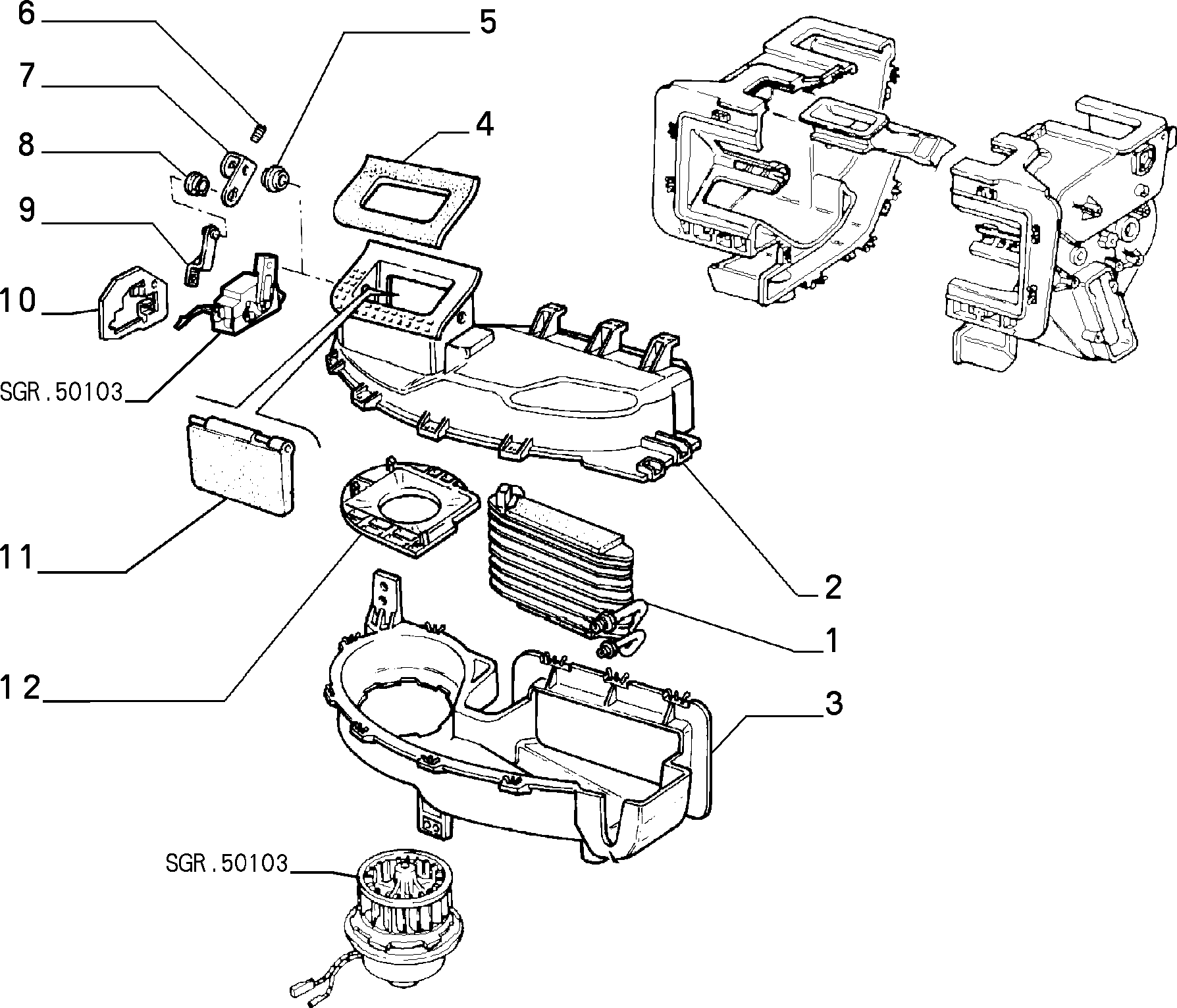 6
5
7
4
8
9
10
SGR.50103
11
2
1
12
3
SGR.50103