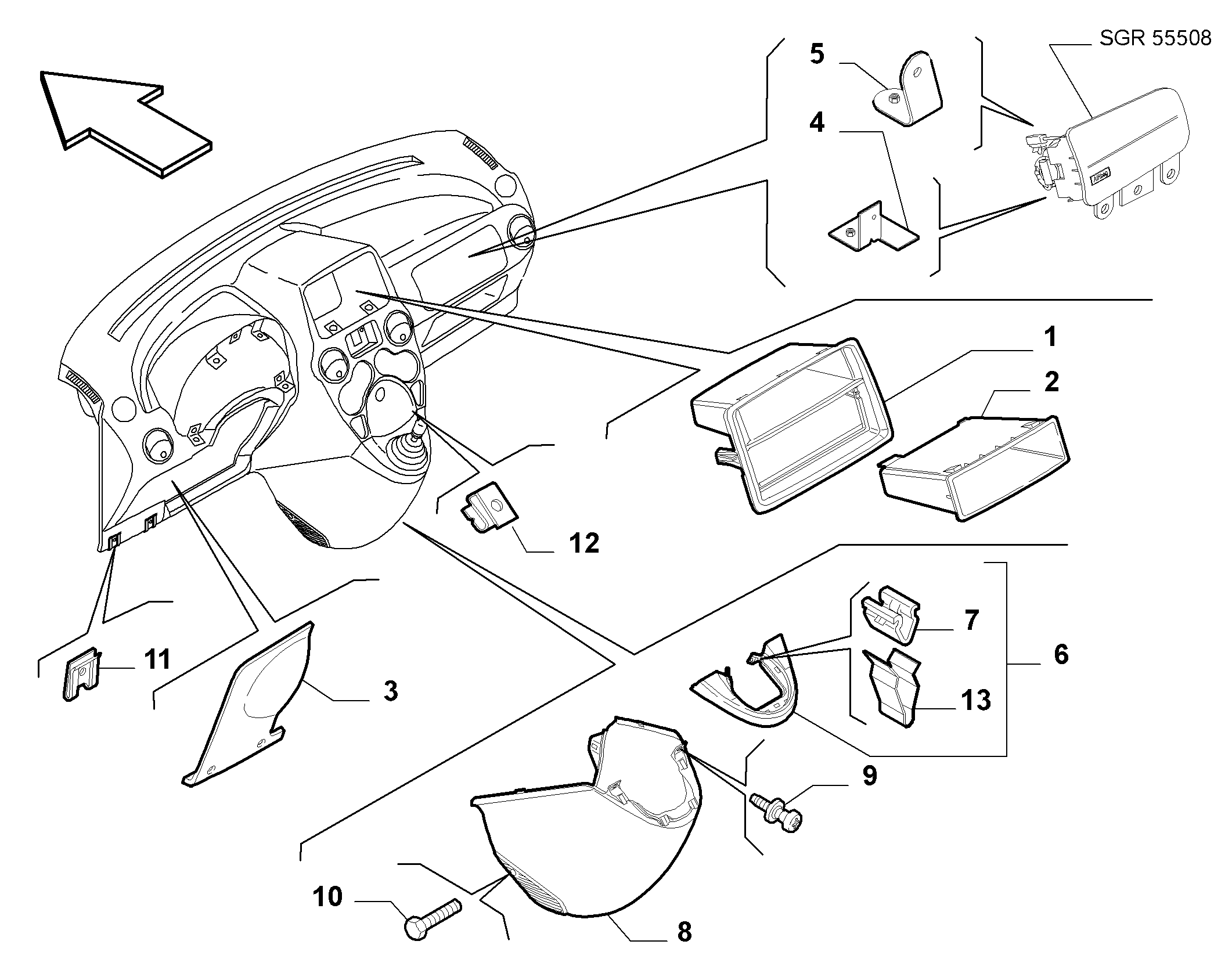 SGR 55508

5

4

1

2

12

7

6

13

11

3

9

10

8