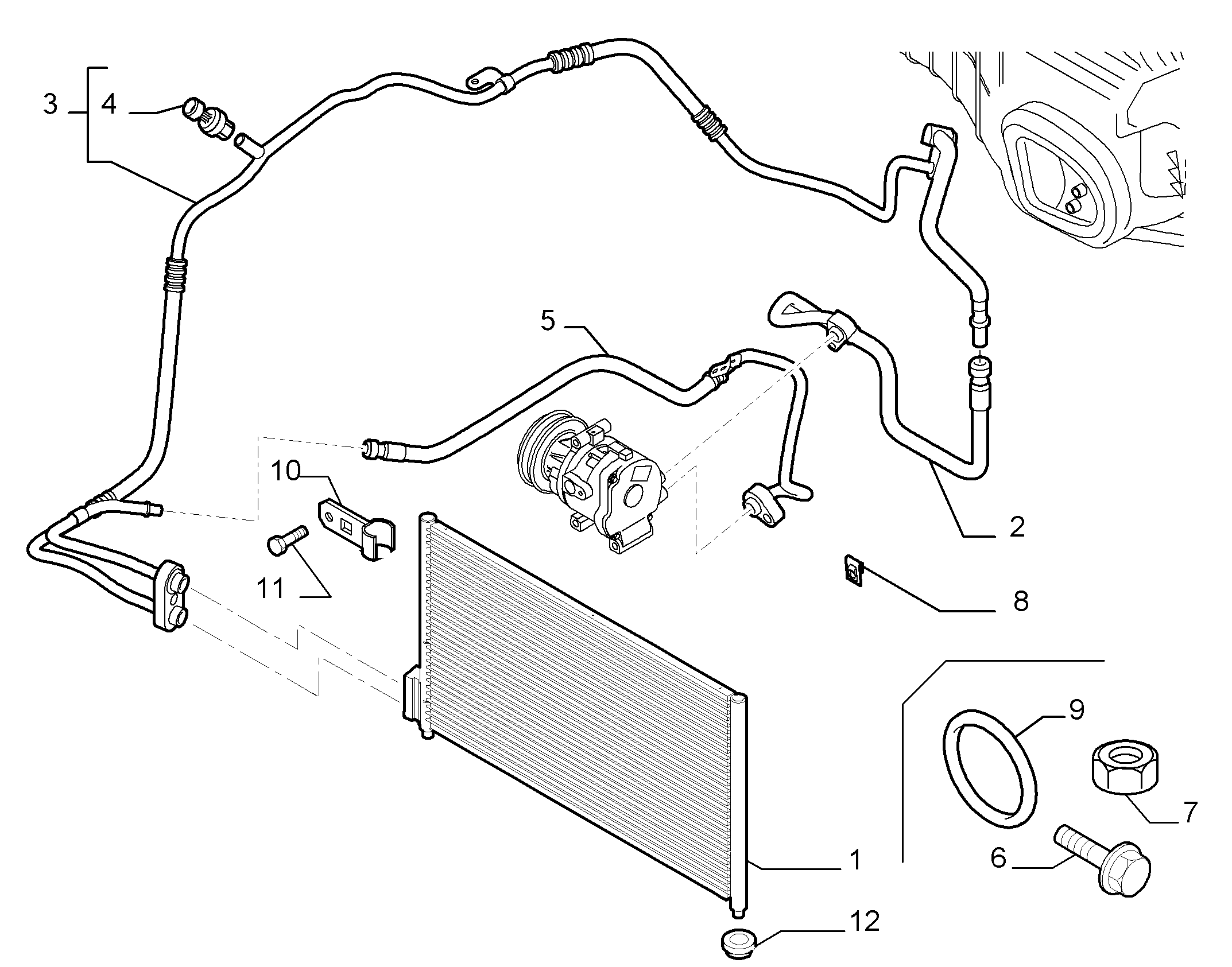 3
4
5
10
11
2
8
9
7
6
1
12