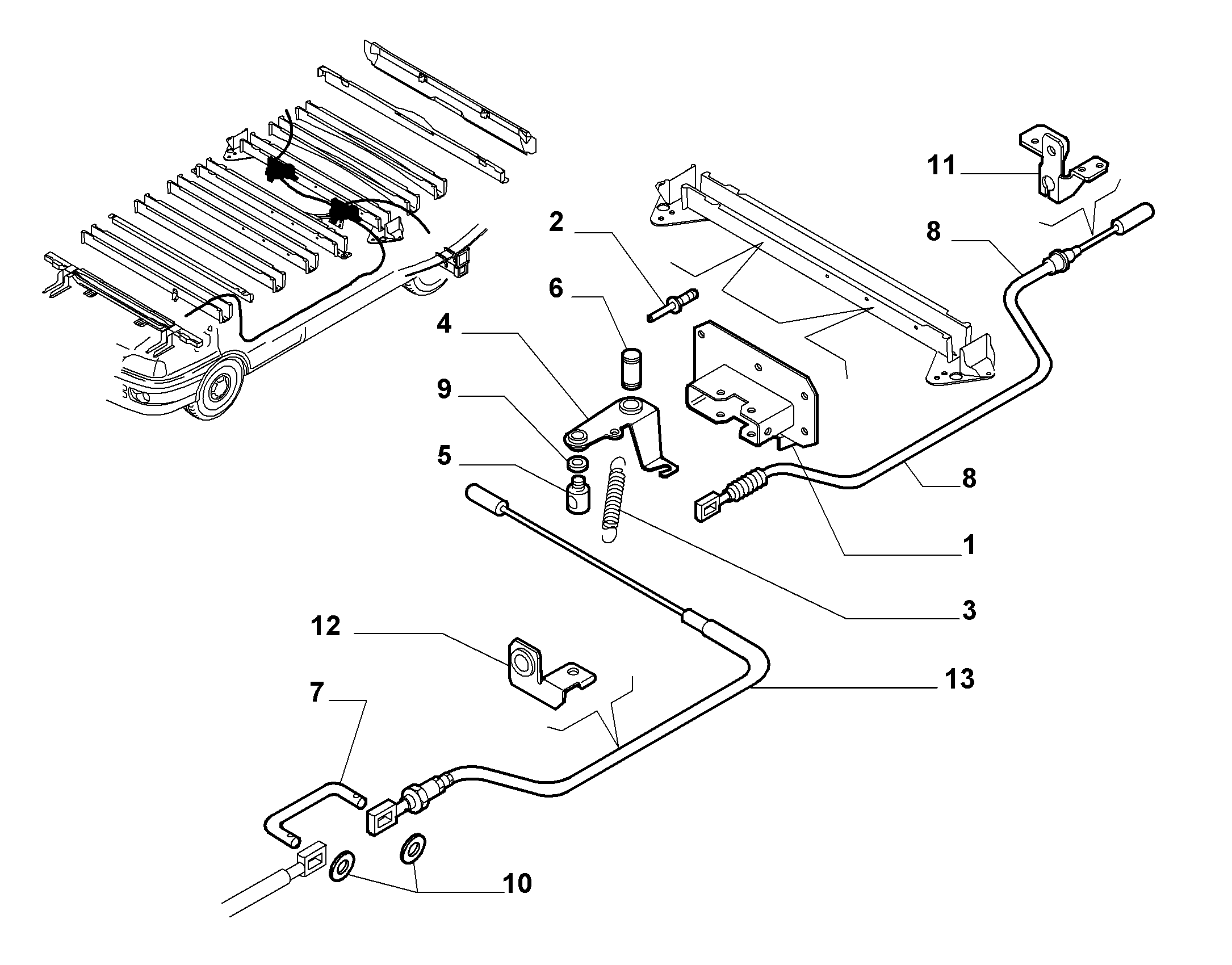 11
2
8
6
4
9
5
8
1
3
12
13
7
10