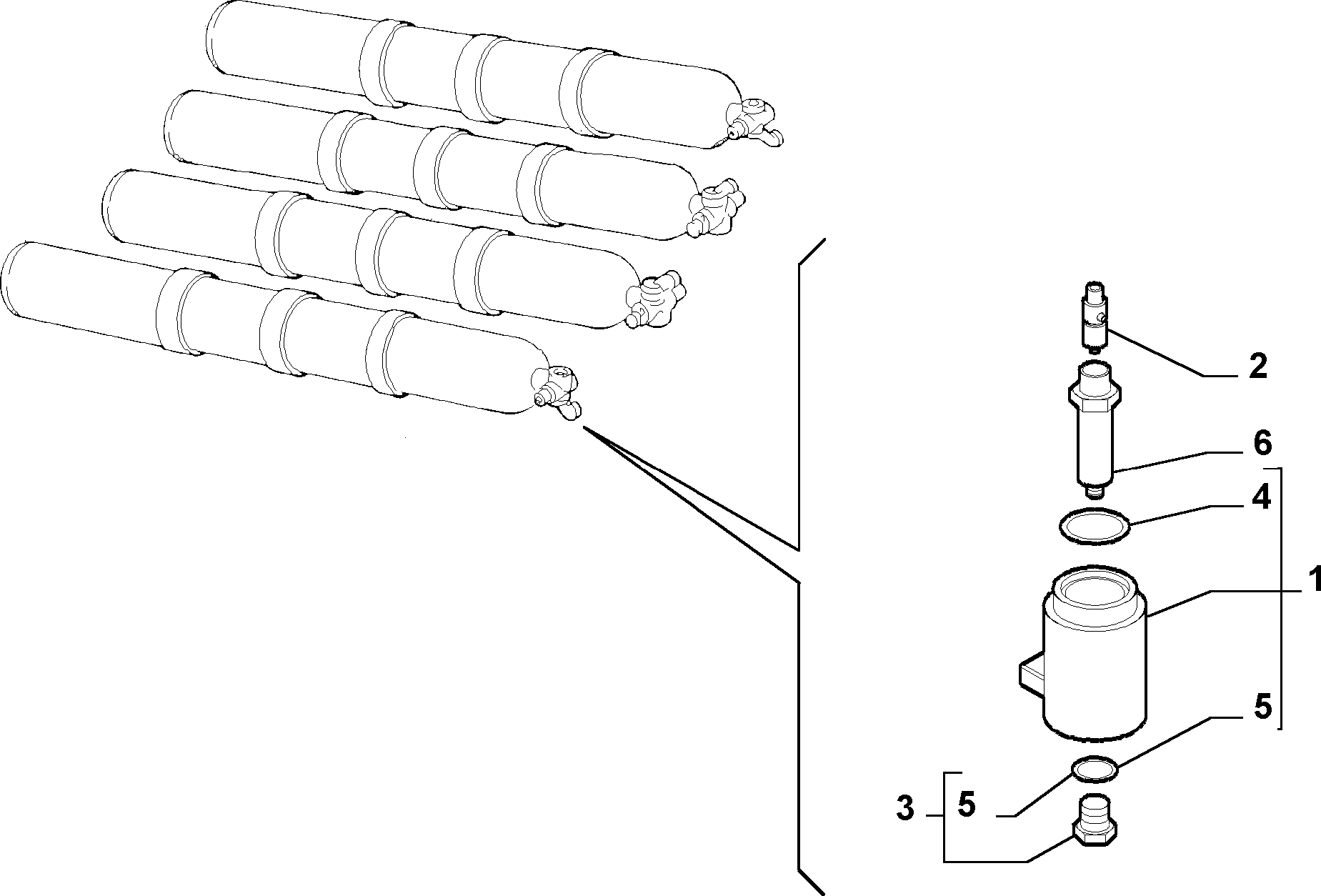 2
6
4
1
5
3
5