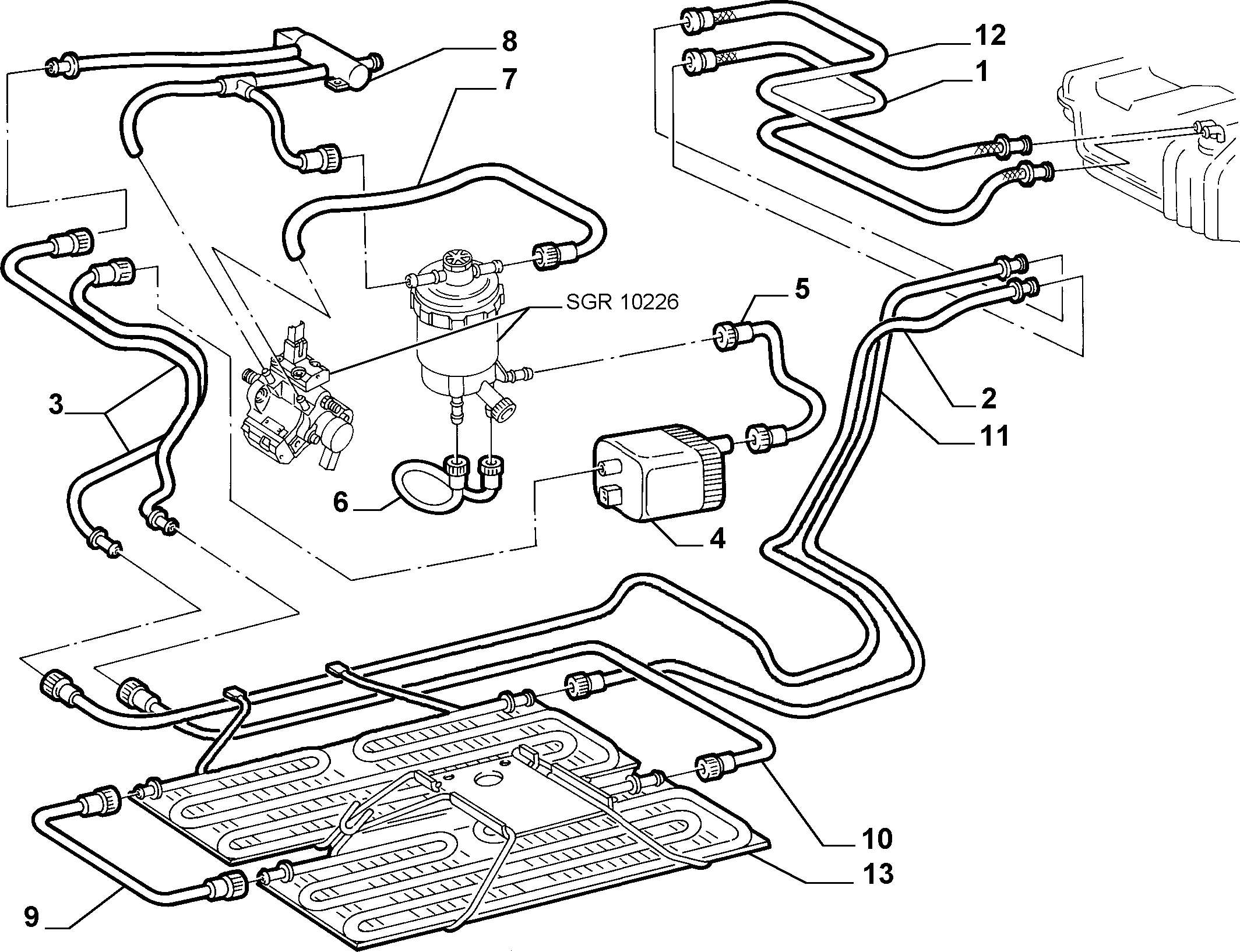 8
7
12
1
SGR 10226
5
3
2
11
6
4
10
13
9