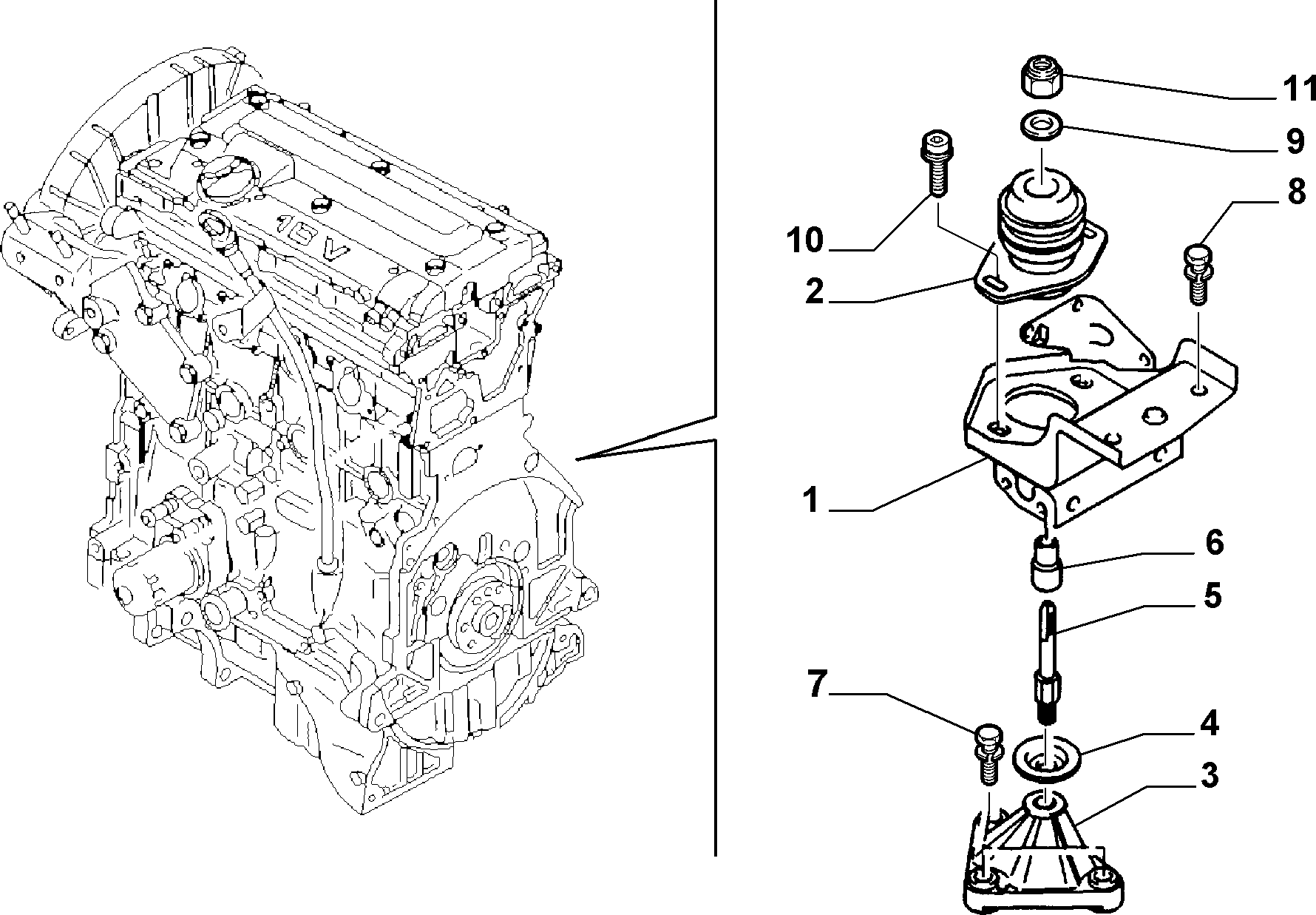 16 V

11
9
8
10
2
1
6
5
7
4
3