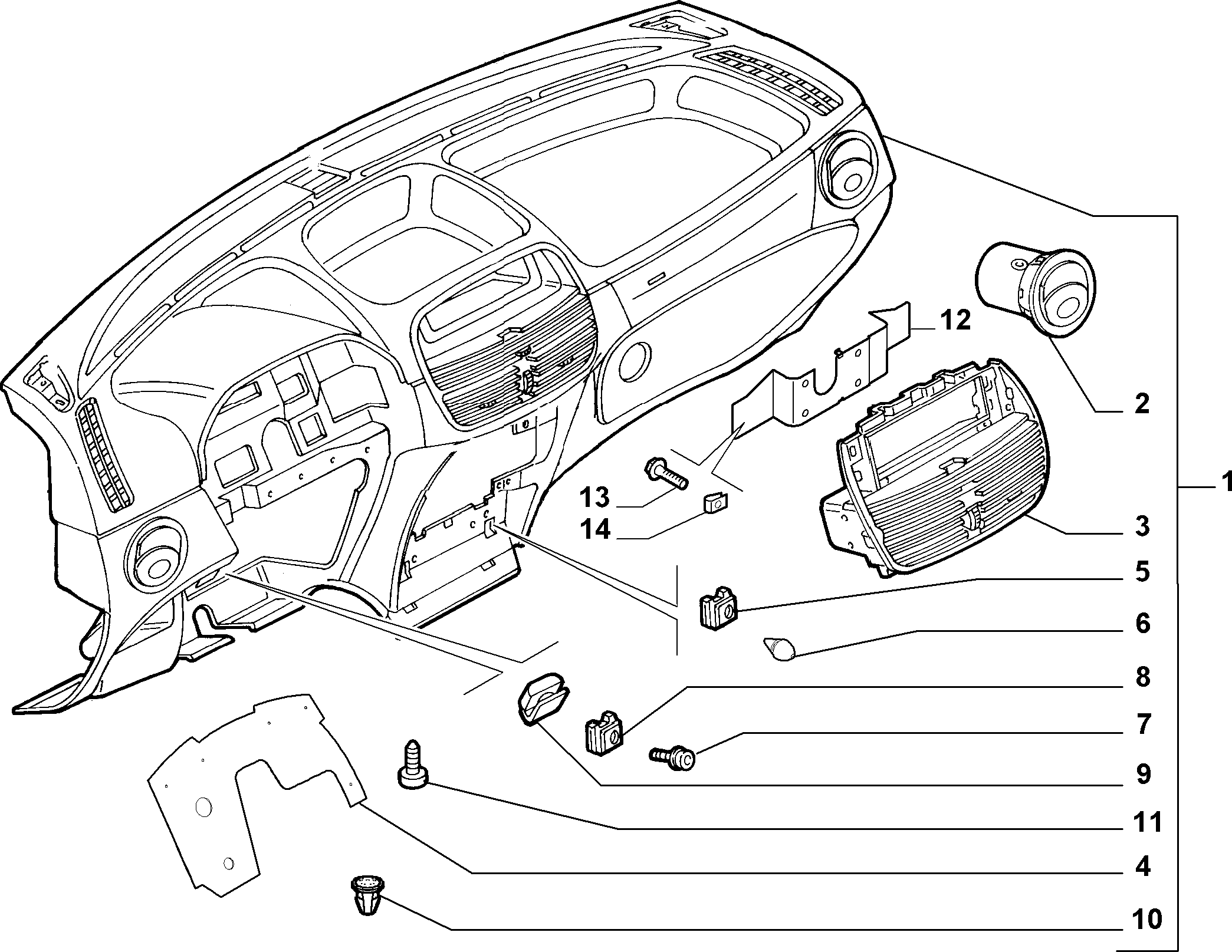 12
2
1
13
14
3
5
6
8
7
9
11
4
10