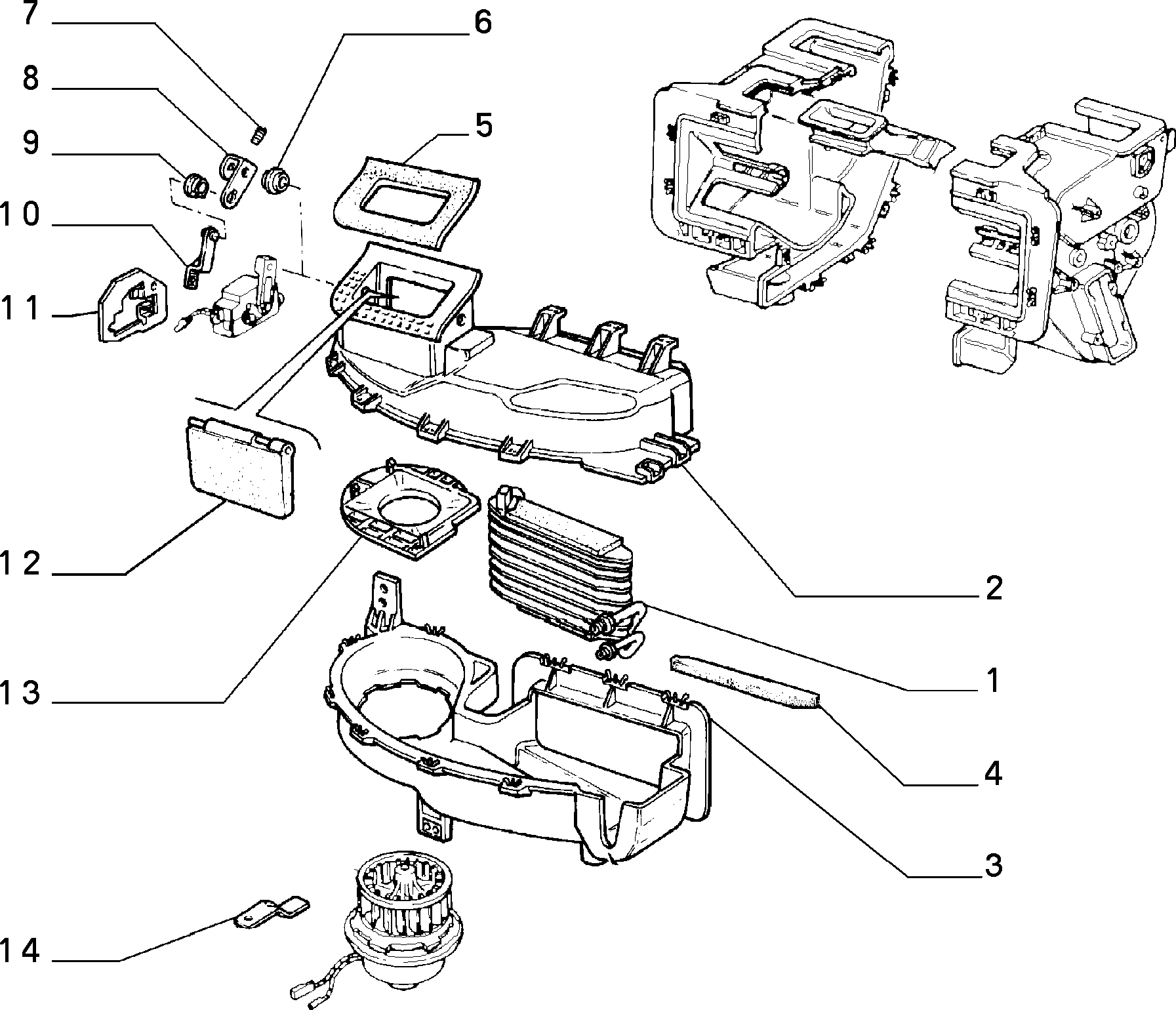 7
6
8
5
9
10
11
12
2
13
1
4
3
14