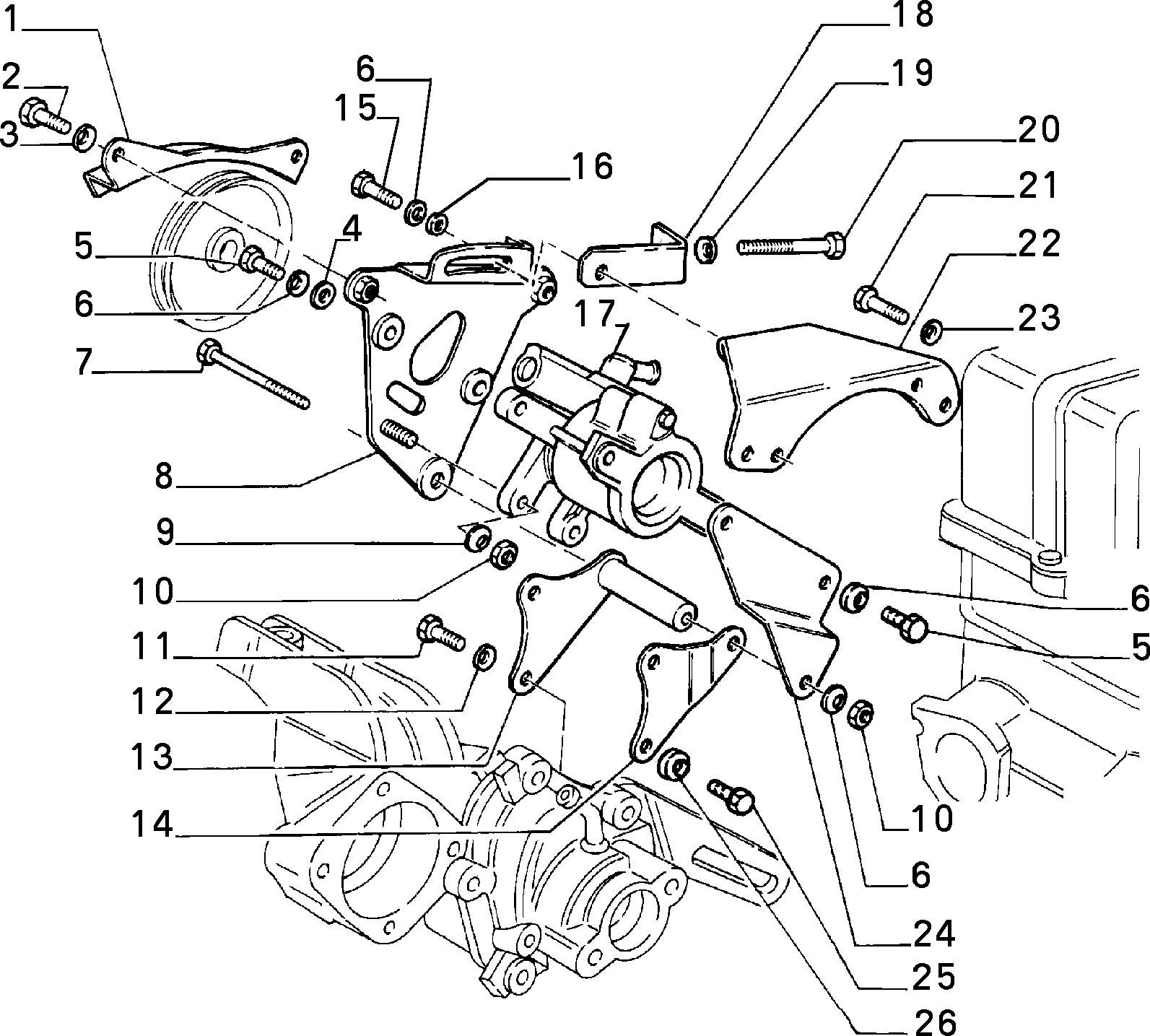 1
2
3
6
15
16
18
19
20
21
22
23
5
4
6
7
17
8
9
10
11
12
13
14
6
5
10
6
24
25
26