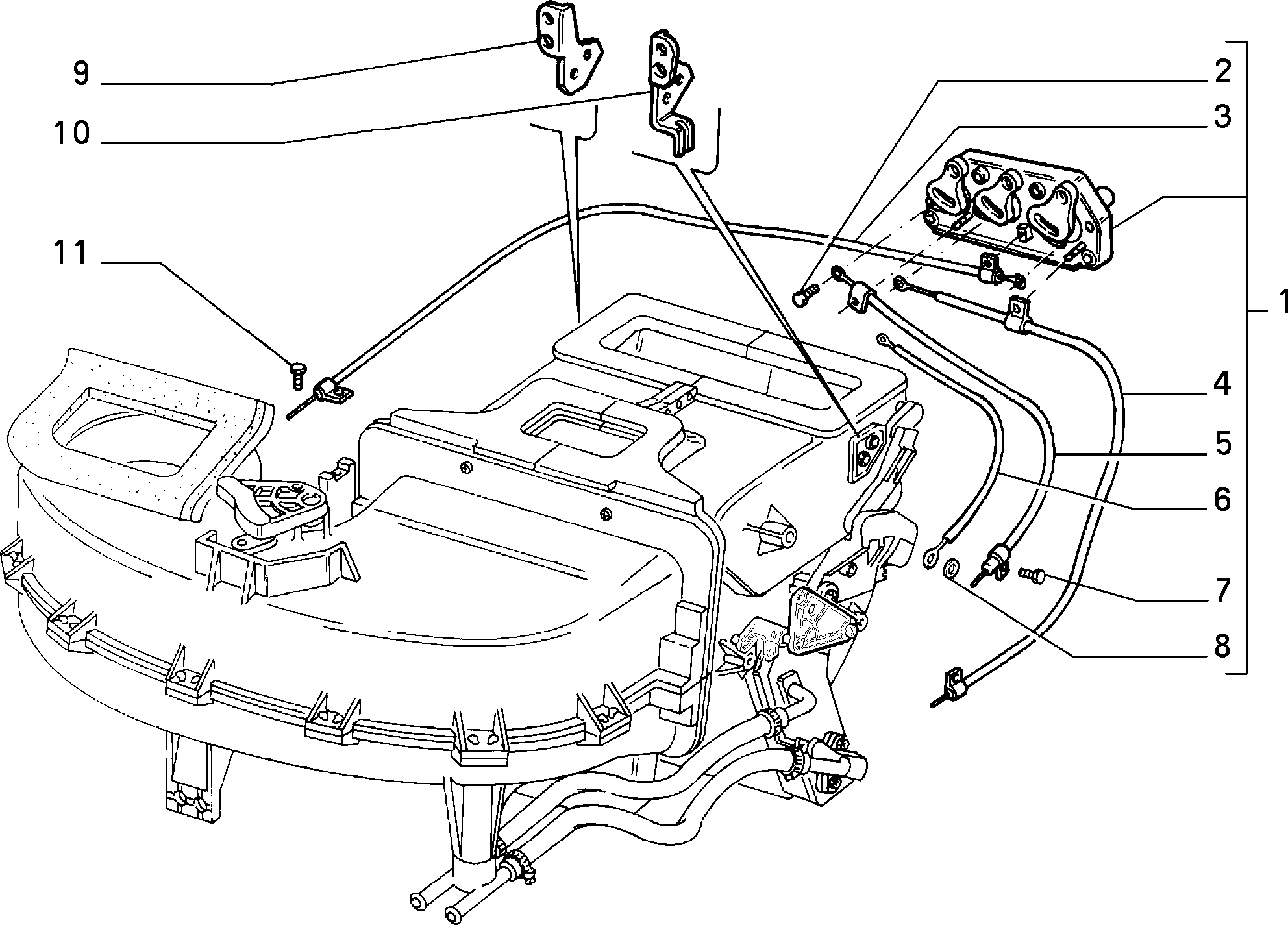 9
10
11
2
3
1
4
5
6
7
8