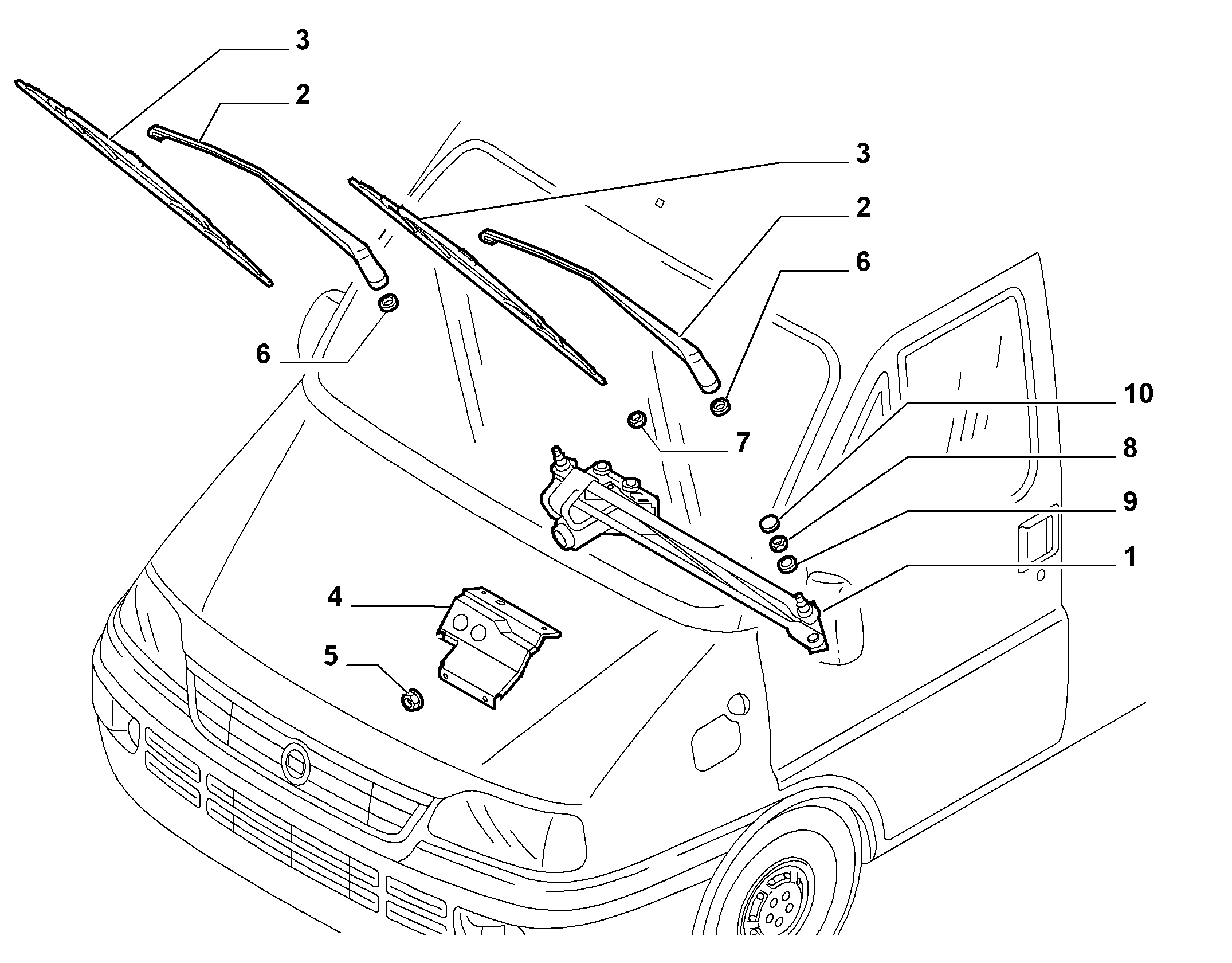 3
2
3
2
6
6
10
7
8
9
1
4
5