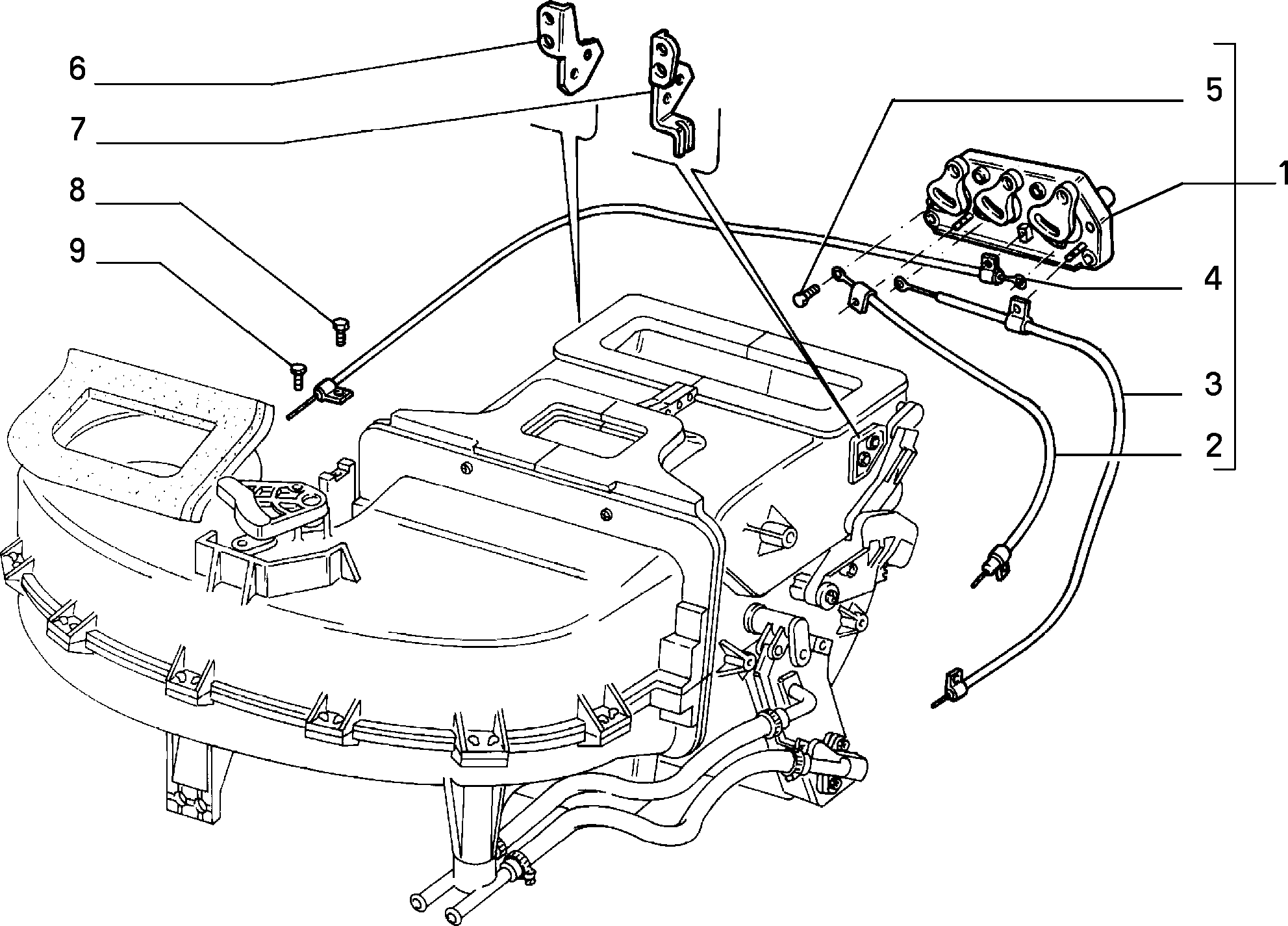 6
7
8
9
5
1
4
3
2