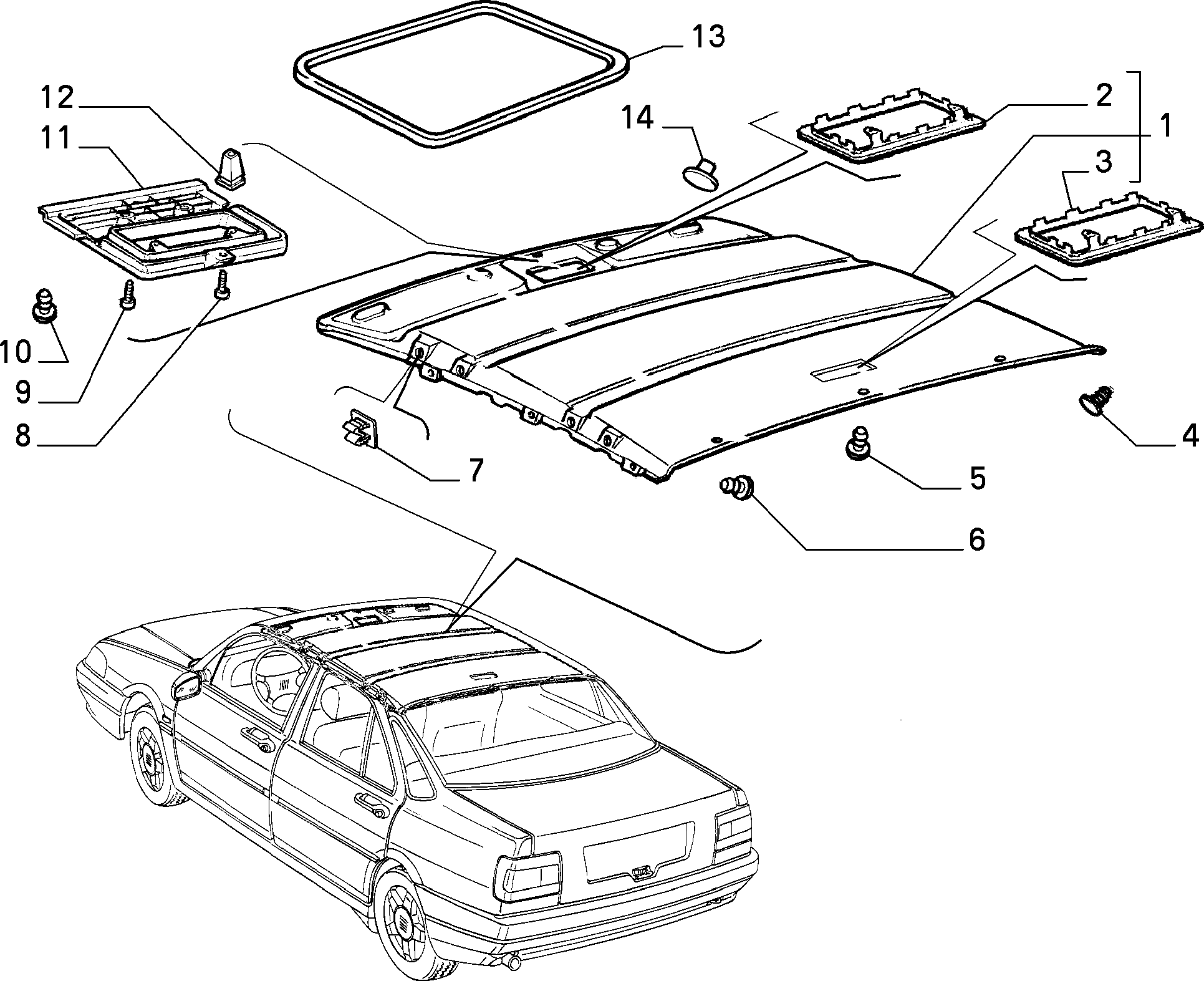 13
12
11
14
2
1
3
10
9
8
7
4
5
6