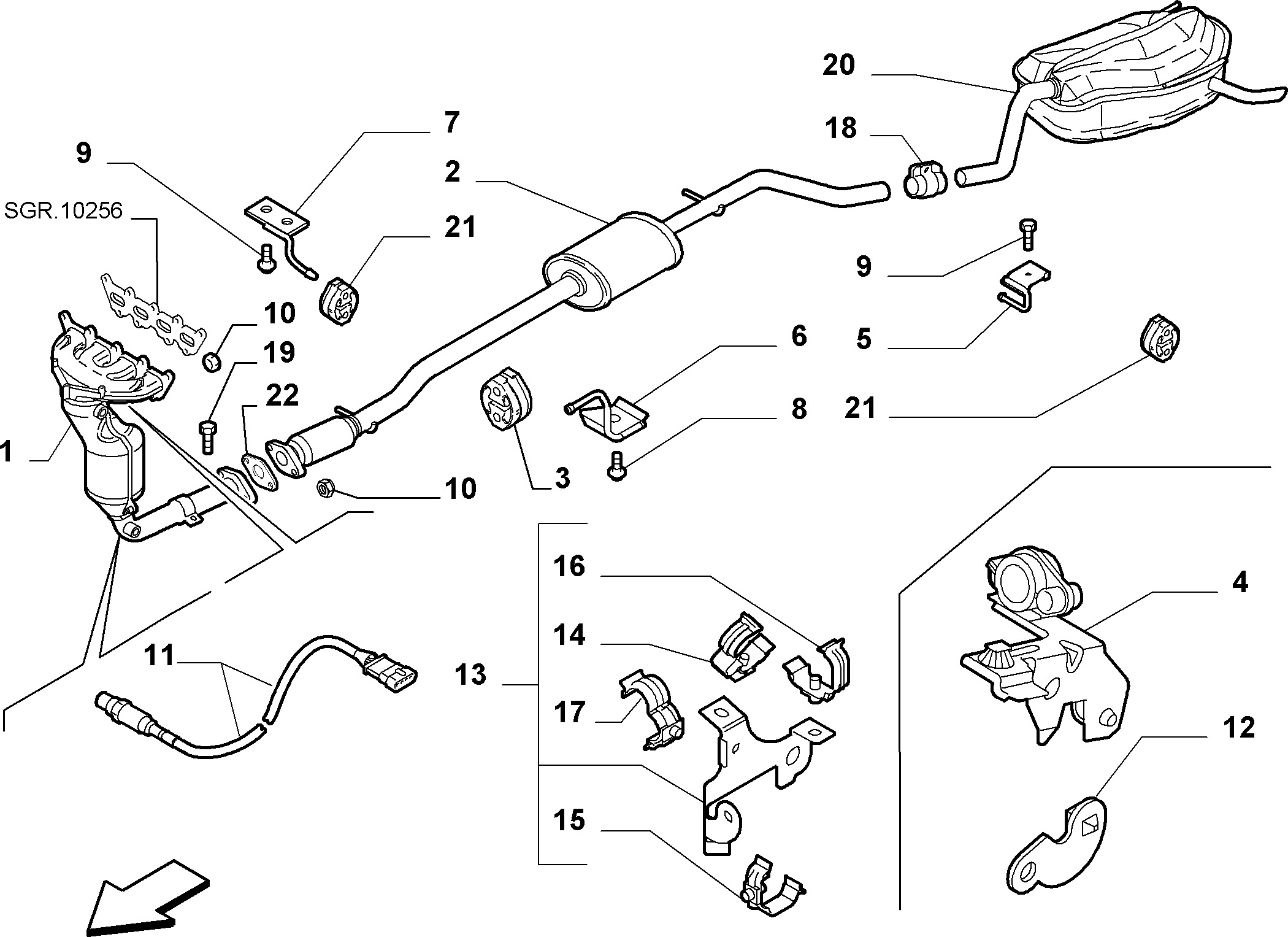 20
7
18
9
2
SGR.10256
21
9
10
19
6
5
22
8
21
1
3
10
16
4
14
11
13
17
12
15