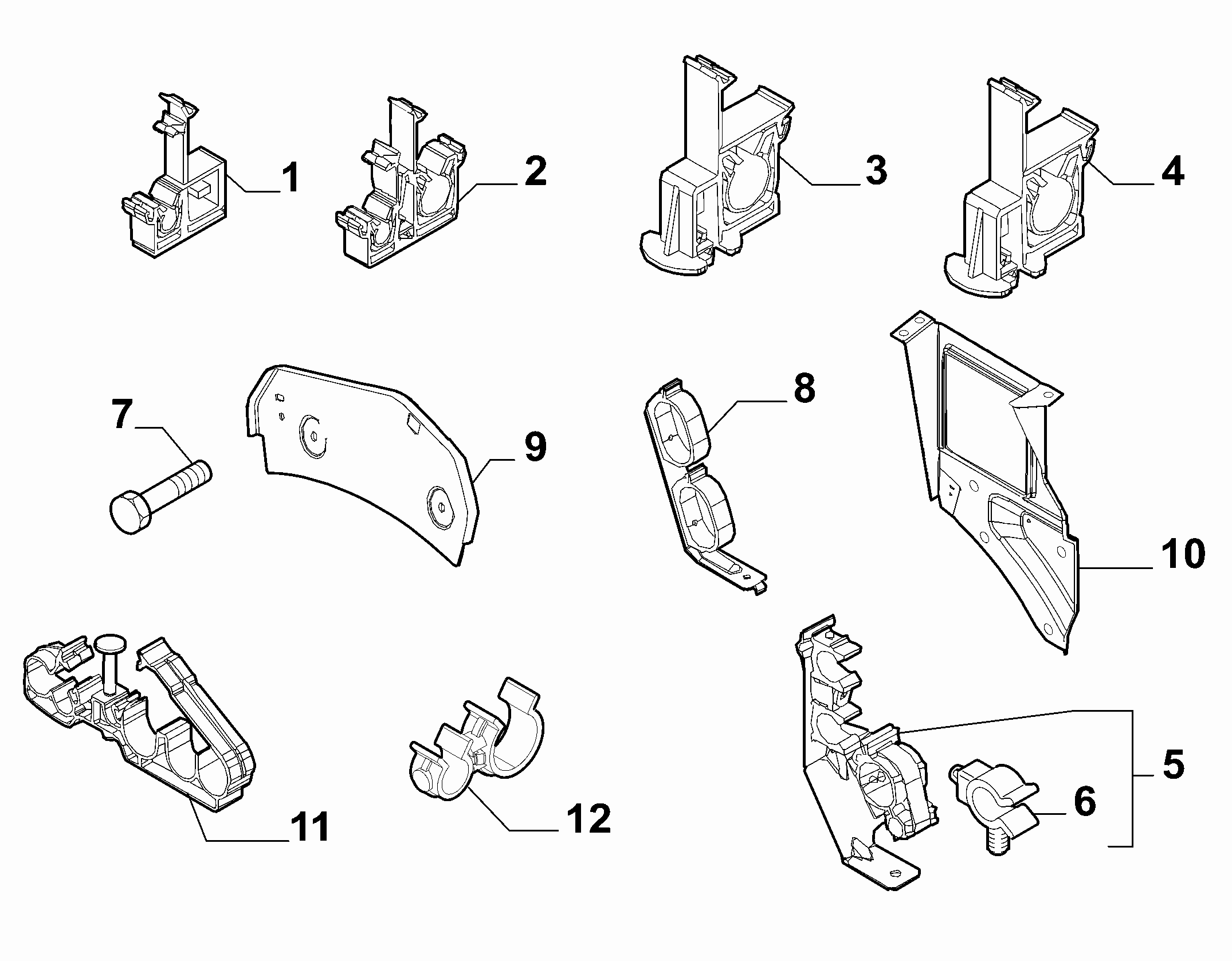 1
2
3
4
7
9
8
10
11
12
5
6