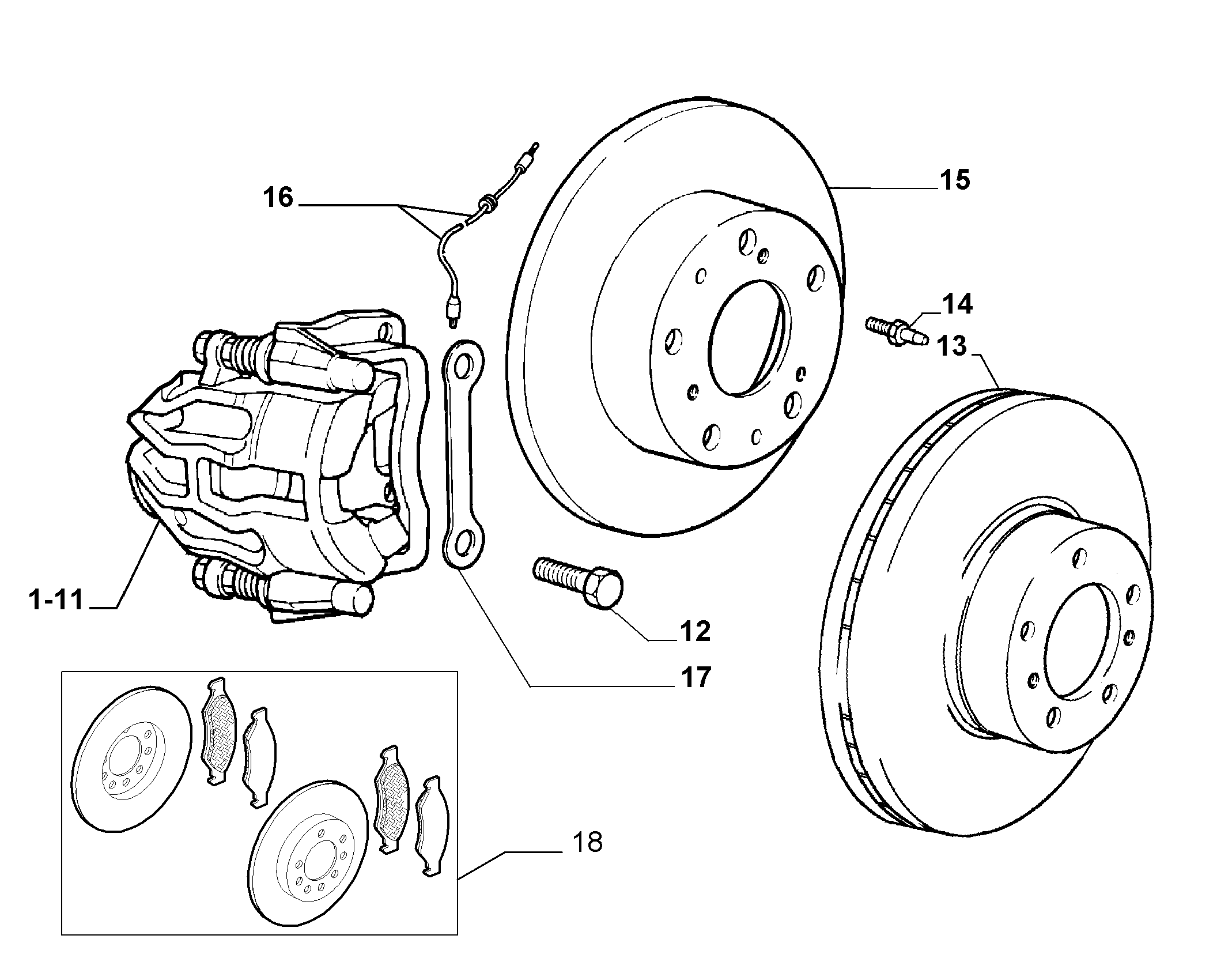 16
15
14
13
1-11
12
17
18