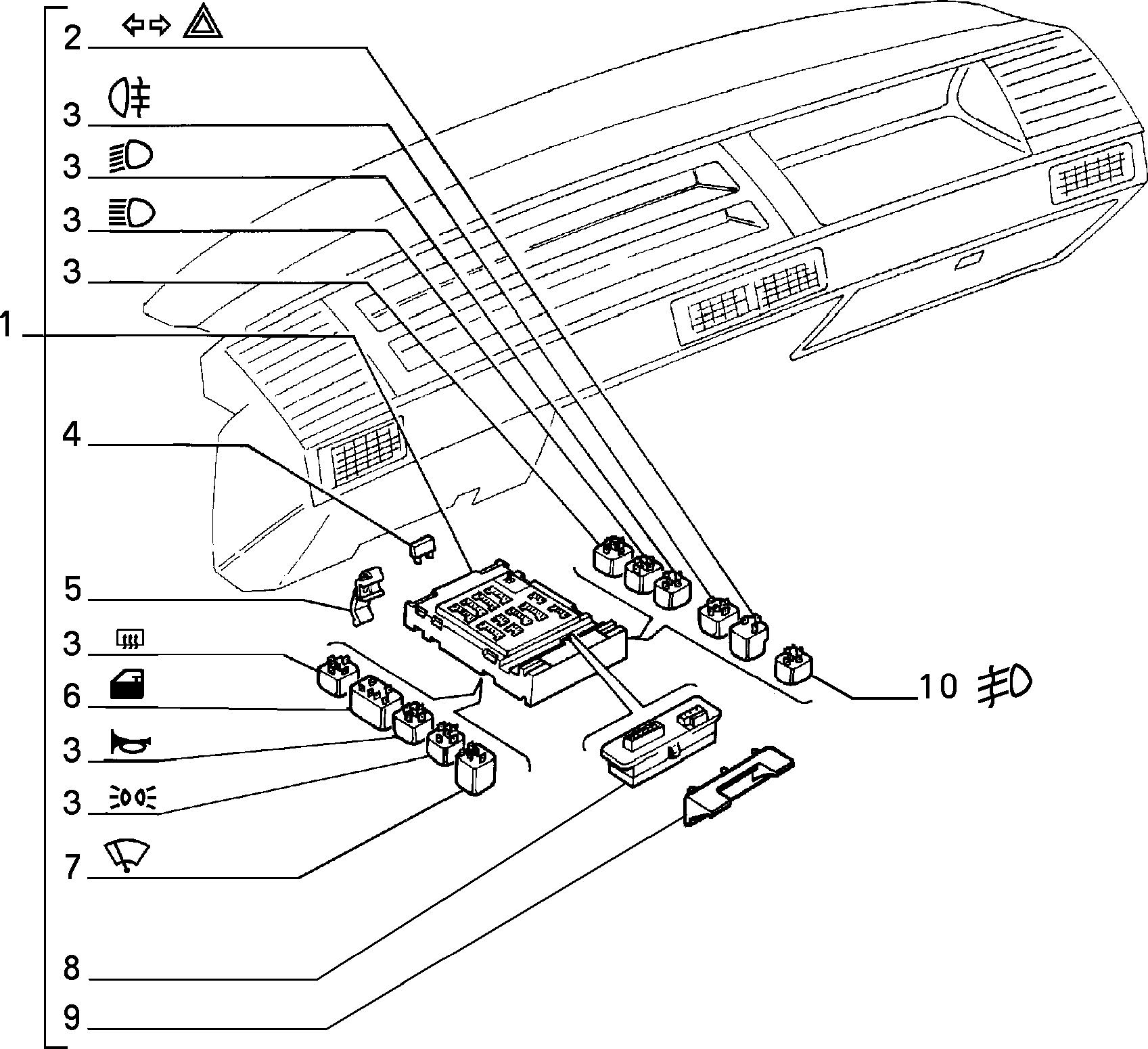 2
3
3
3
3
1
4
5
3
6
3
3
7
8
9
10